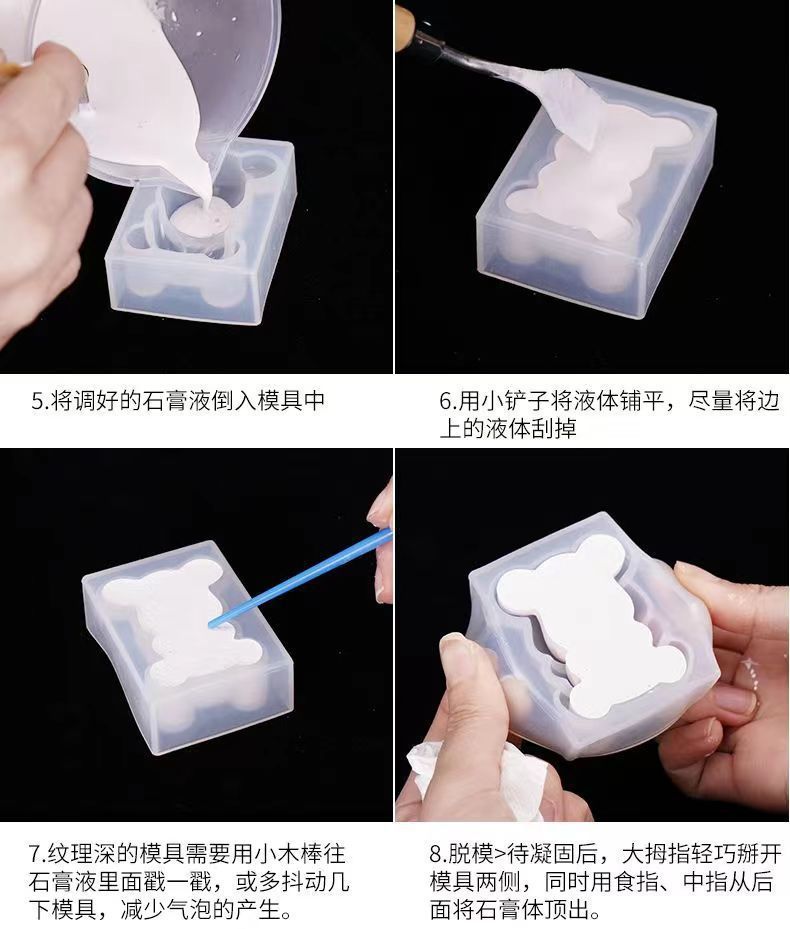 5.将调好的石膏液倒入模具中

6.用小铲子将液体铺平，尽量将边上的液体刮掉

7.纹理深的模具需要用小木棒往石膏液里面戳一戳，或多抖动几下模具，减少气泡的产生。

8.脱模>待凝固后，大拇指轻巧掰开模具两侧，同时用食指、中指从后面将石膏体顶出。