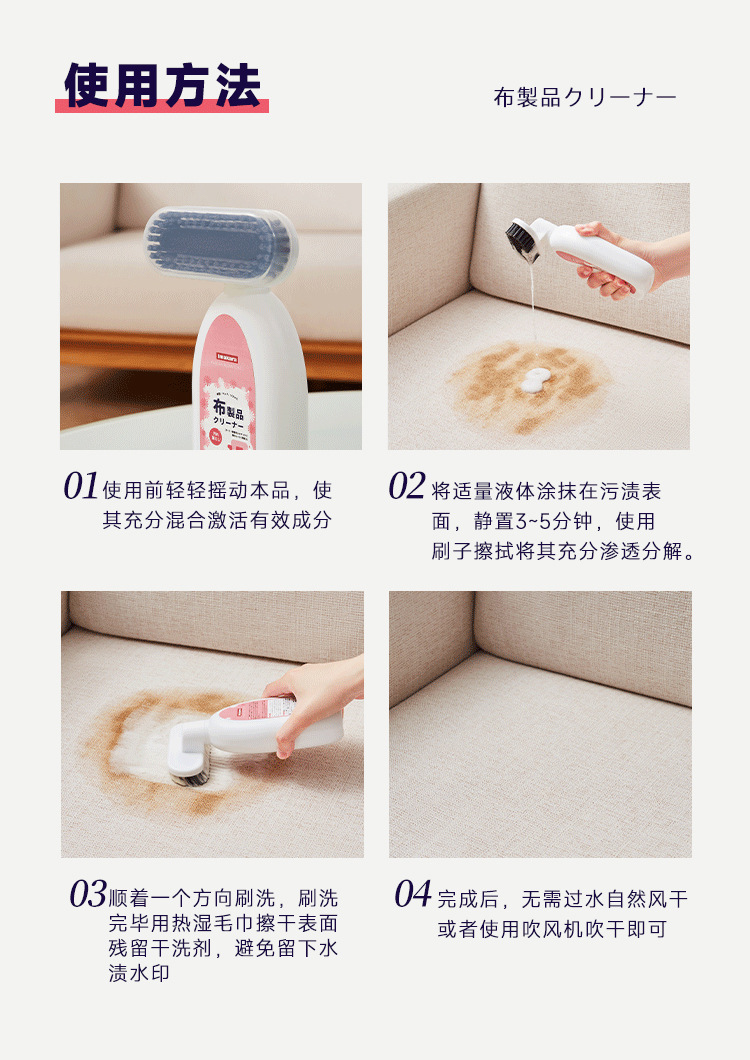 使用方法

布製品クリーナー

布製品
クリーナー

01 使用前轻轻摇动本品，使其充分混合激活有效成分

02 将适量液体涂抹在污渍表面，静置3~5分钟，使用刷子擦拭将其充分渗透分解。

03 顺着一个方向刷洗，刷洗完毕用热湿毛巾擦干表面残留干洗剂，避免留下水渍水印

04 完成后，无需过水自然风干或者使用吹风机吹干即可