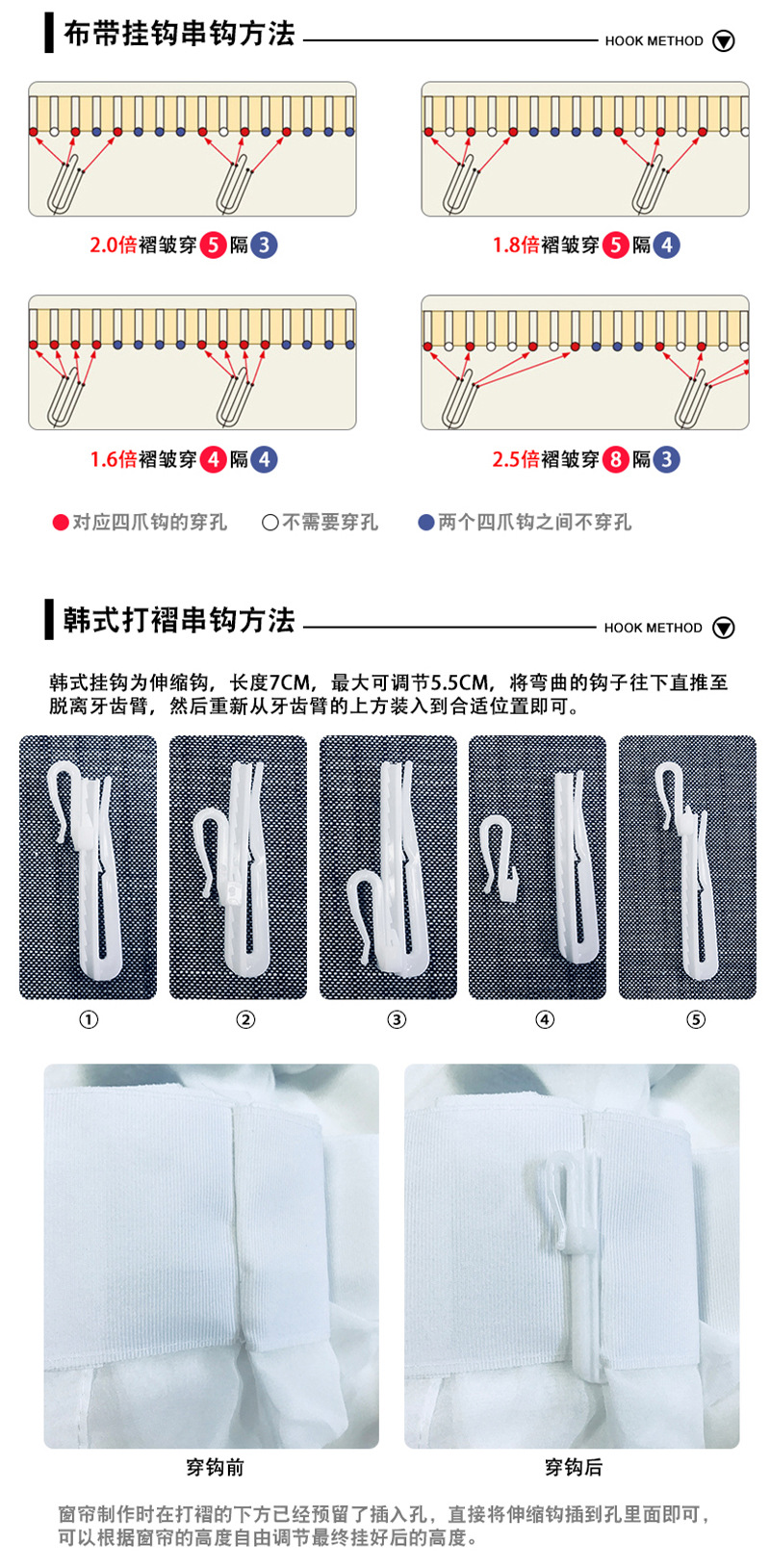 布带挂钩串钩方法

HOOK METHOD

2.0倍褶皱穿 5 隔 3

1.8倍褶皱穿 5 隔 4

1.6倍褶皱穿 4 隔 4

2.5倍褶皱穿 8 隔 3

对应四爪钩的穿孔 不需要穿孔 两个四爪钩之间不穿孔

韩式打褶串钩方法

HOOK METHOD

韩式挂钩为伸缩钩，长度7CM，最大可调节5.5CM，将弯曲的钩子往下直推至脱离牙齿臂，然后重新从牙齿臂的上方装入到合适位置即可。

① ② ③ ④ ⑤

穿钩前

穿钩后

窗帘制作时在打褶的下方已经预留了插入孔，直接将伸缩钩插到孔里面即可，可以根据窗帘的高度自由调节最终挂好后的高度。