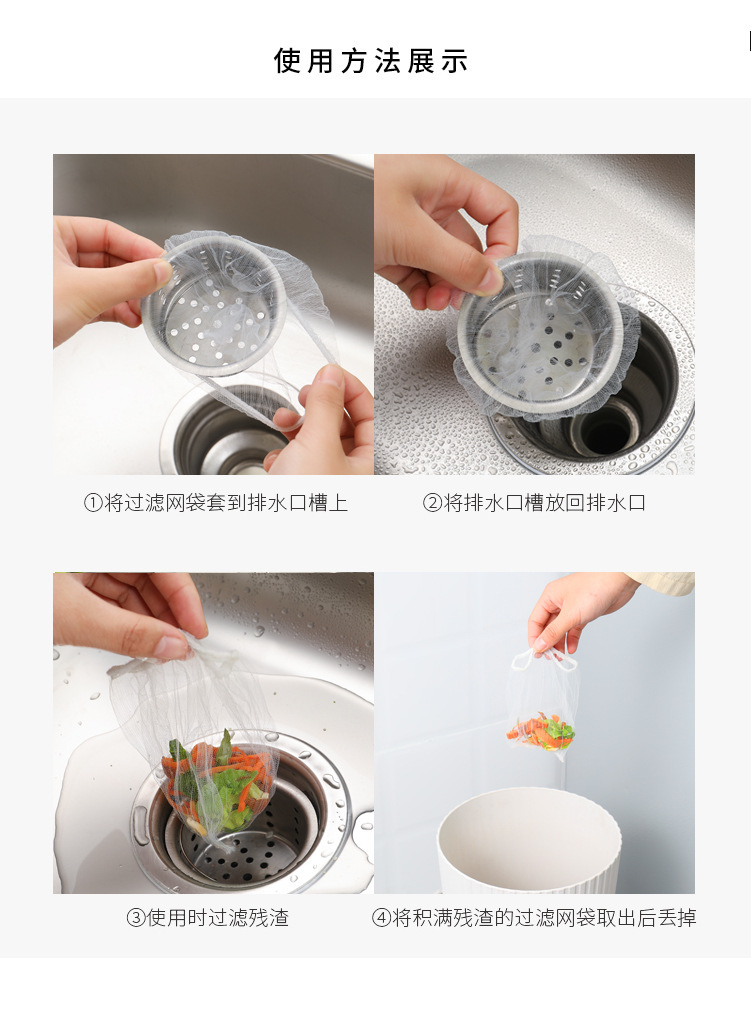 使用方法展示

①将过滤网袋套到排水口槽上

②将排水口槽放回排水口

③使用时过滤残渣

④将积满残渣的过滤网袋取出后丢掉