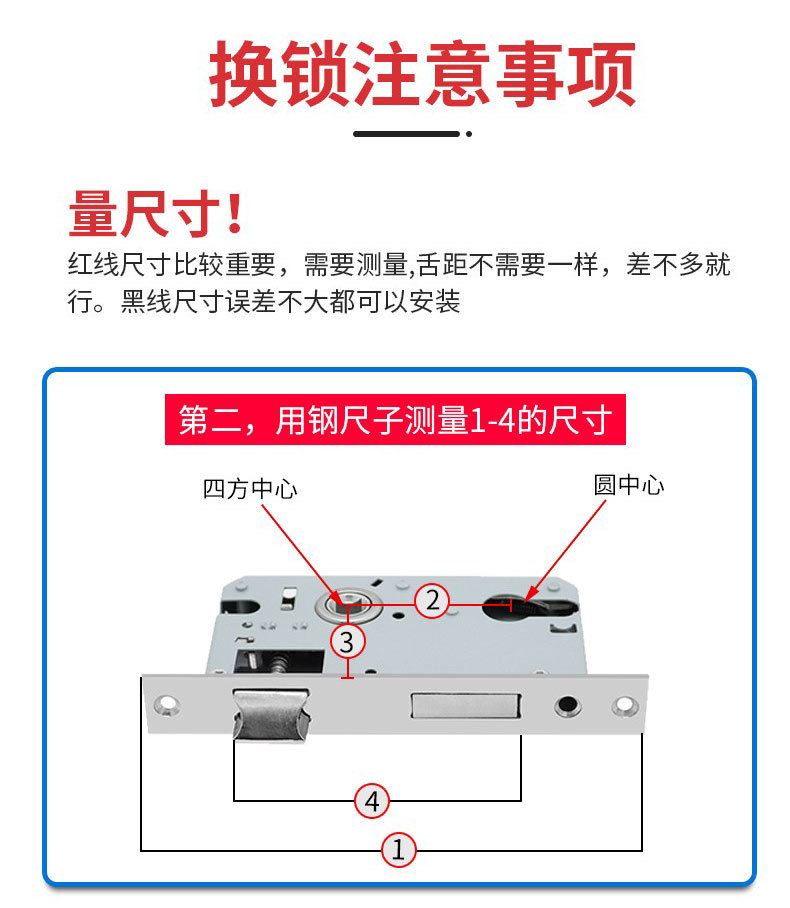 换锁注意事项

量尺寸！

红线尺寸比较重要，需要测量,舌距不需要一样，差不多就行。黑线尺寸误差不大都可以安装

第二，用钢尺子测量1-4的尺寸

四方中心

圆中心

2

3

4

1