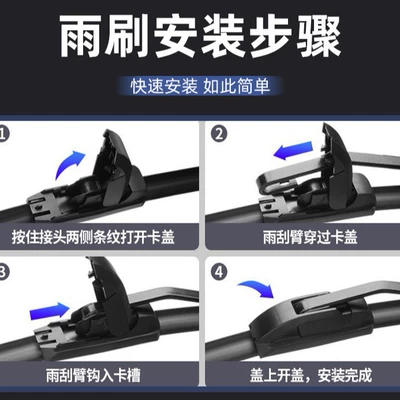 雨刷安装步骤

快速安装 如此简单

1

按住接头两侧条纹打开卡盖

2

雨刮臂穿过卡盖

3

雨刮臂钩入卡槽

4

盖上开盖，安装完成