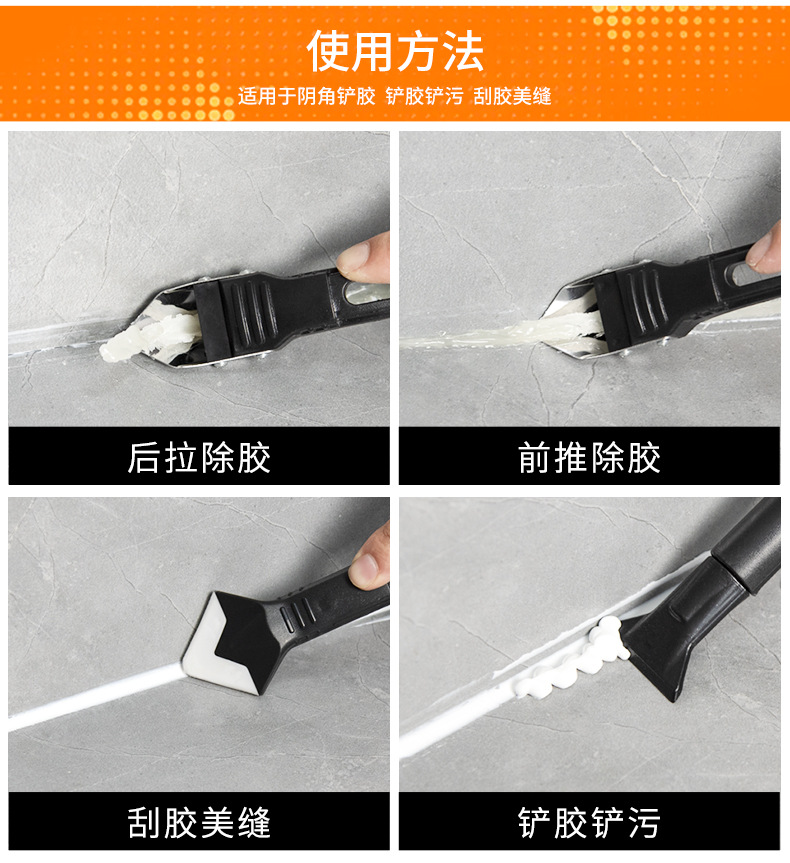 使用方法

适用于阴角铲胶 铲胶铲污 刮胶美缝

后拉除胶

前推除胶

刮胶美缝

铲胶铲污