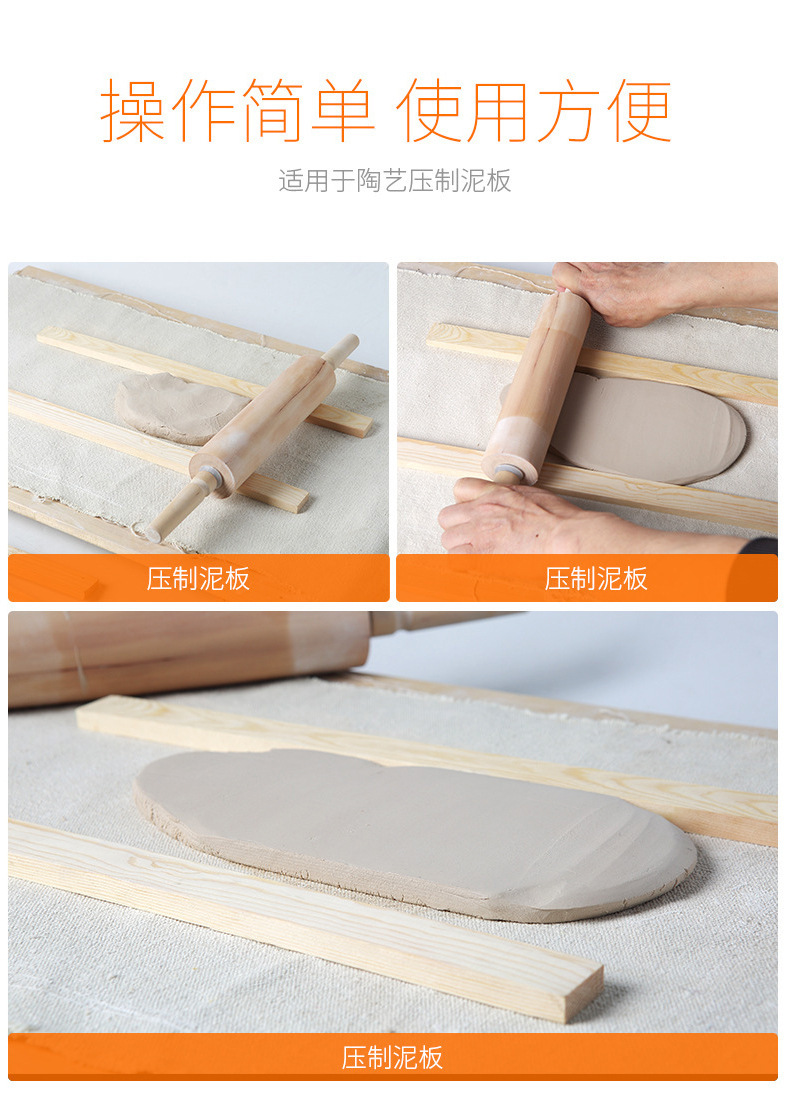 操作简单 使用方便

适用于陶艺压制泥板

压制泥板

压制泥板

压制泥板