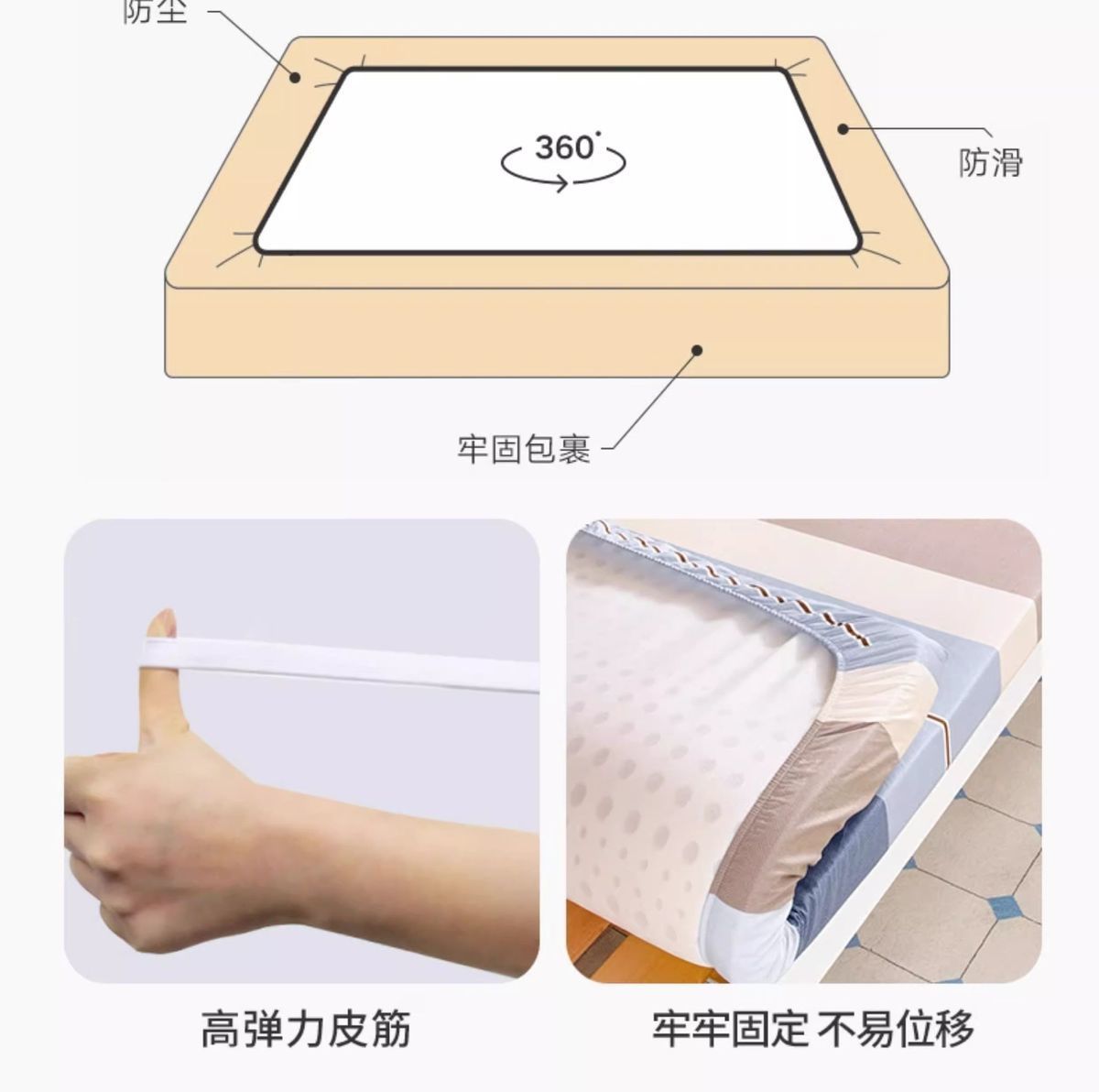 防尘

360°

防滑

牢固包裹

高弹力皮筋

牢牢固定 不易位移