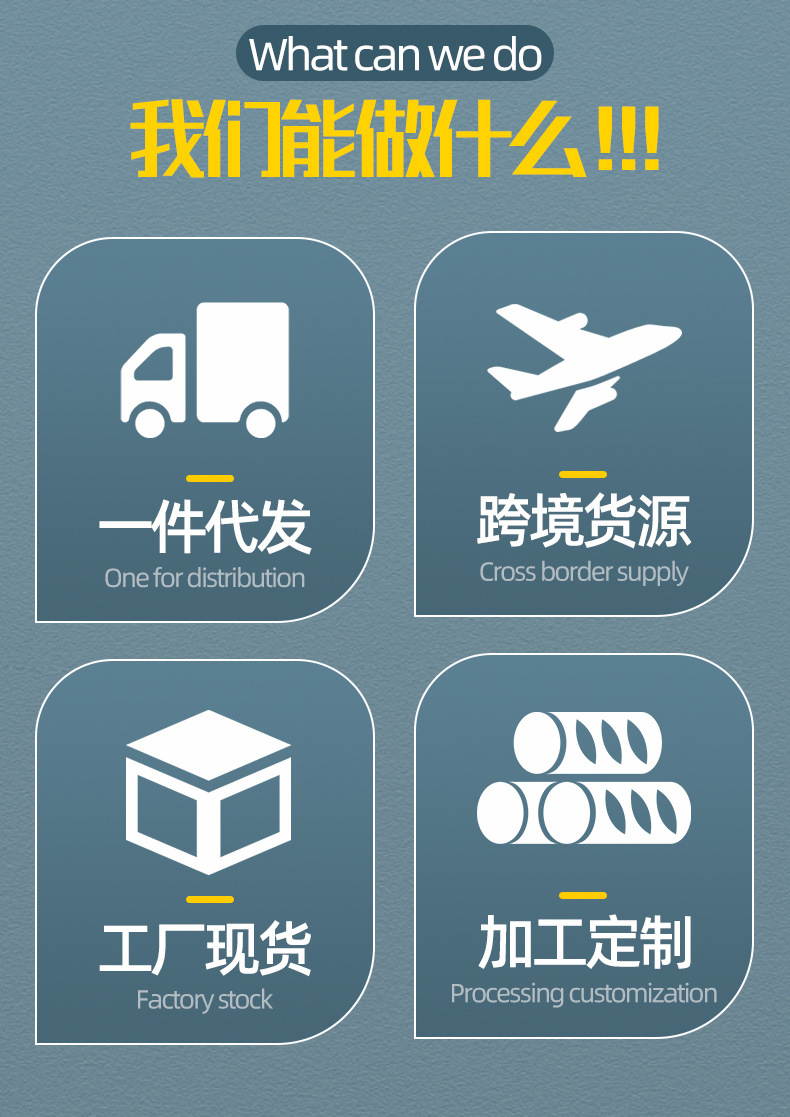 What can we do

我们能做什么!!!

一件代发

One for distribution

跨境货源

Cross border supply

工厂现货

Factory stock

加工定制

Processing customization