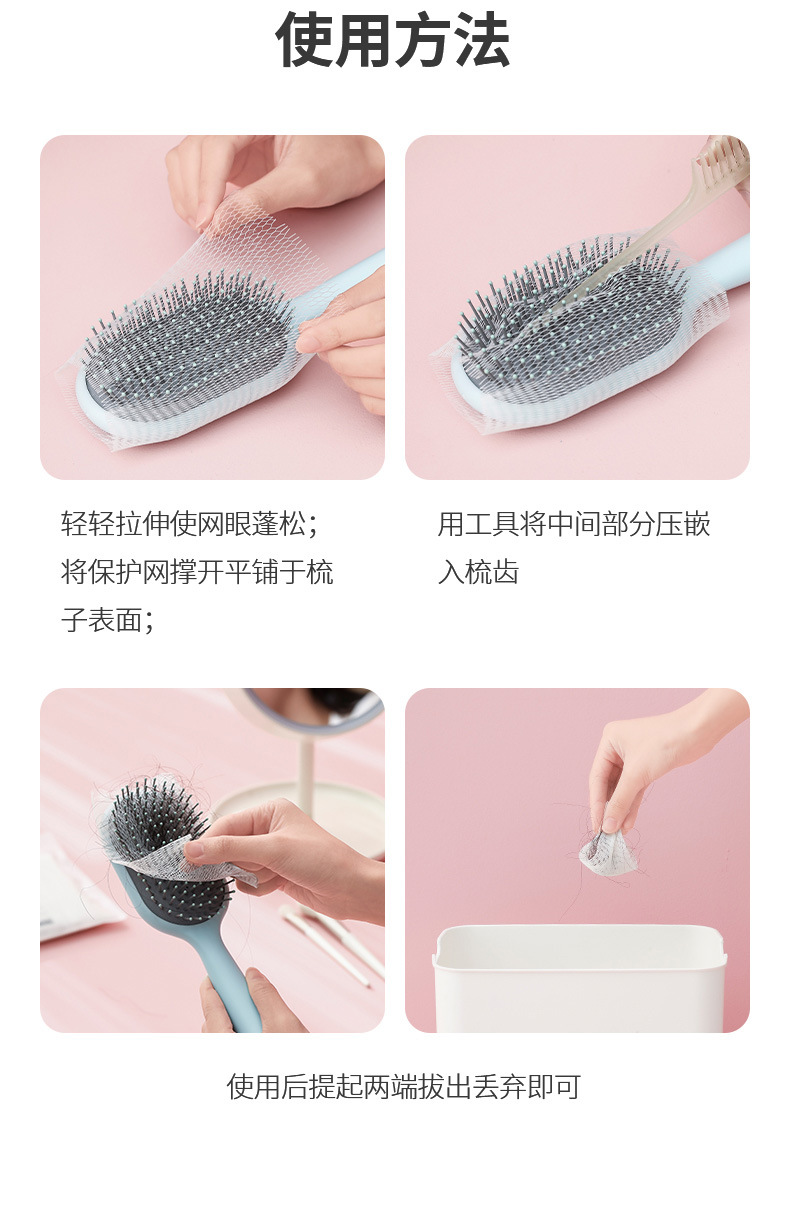 使用方法

轻轻拉伸使网眼蓬松；将保护网撑开平铺于梳子表面；

用工具将中间部分压嵌入梳齿

使用后提起两端拔出丢弃即可