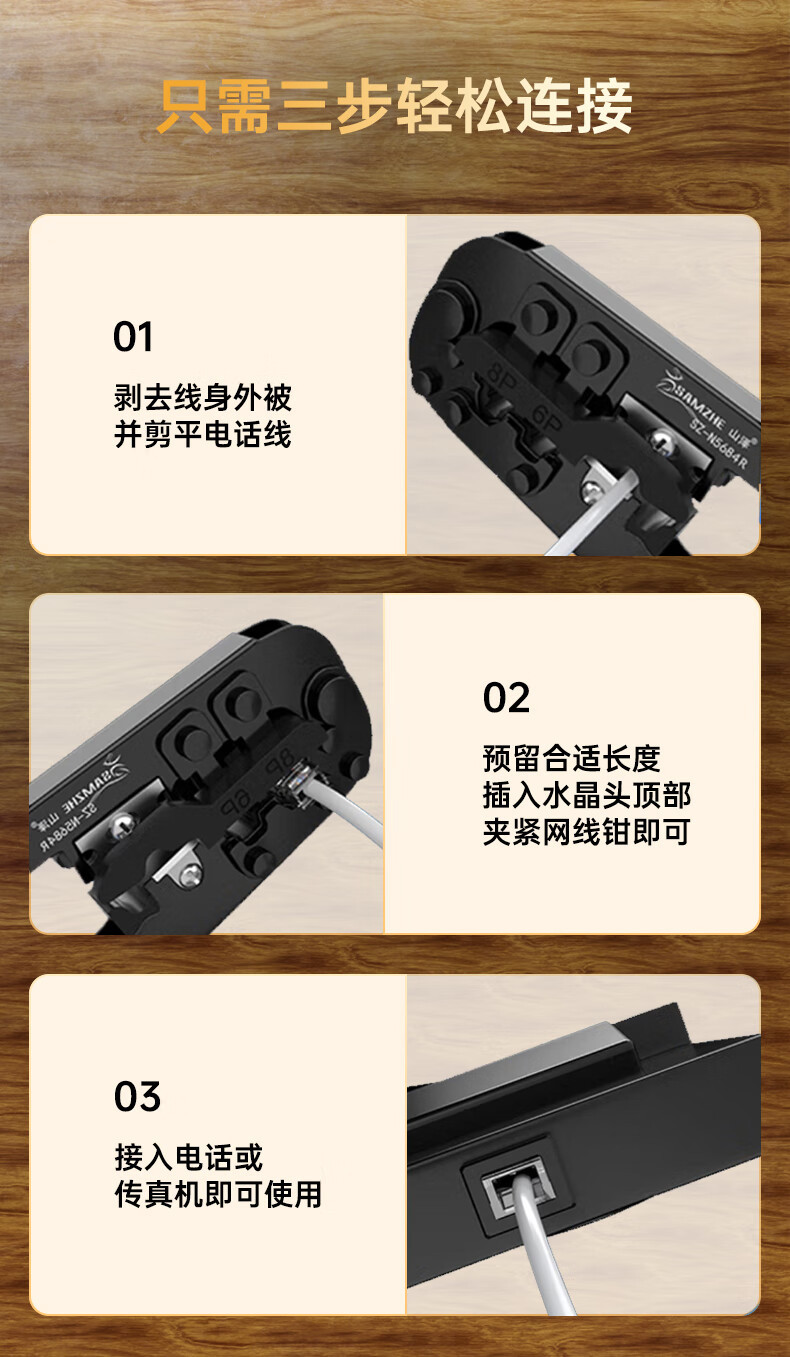 只需三步轻松连接

01

剥去线身外被
并剪平电话线

8P 6P
SAMZHE 山泽
SZ-N5684R

02

预留合适长度
插入水晶头顶部
夹紧网线钳即可

SAMZHE 山泽
SZ-N5684R
8P 6P

03

接入电话或
传真机即可使用