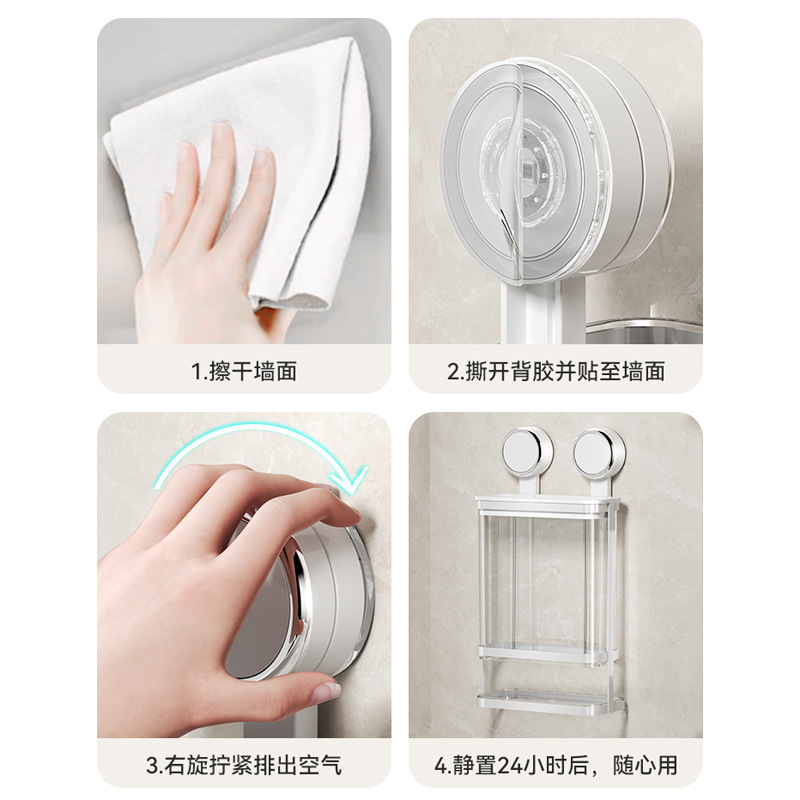 1.擦干墙面

2.撕开背胶并贴至墙面

3.右旋拧紧排出空气

4.静置24小时后，随心用