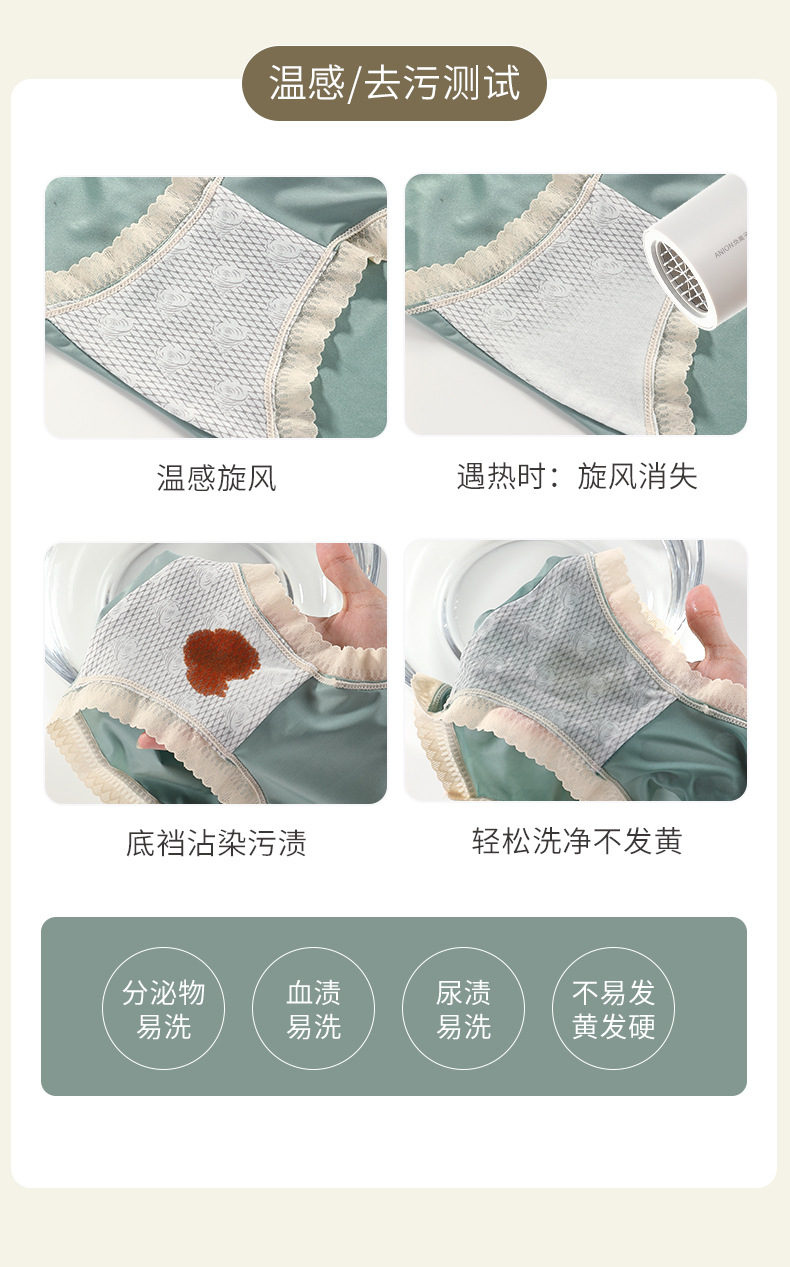 温感/去污测试

ANION负离子

温感旋风

遇热时：旋风消失

底裆沾染污渍

轻松洗净不发黄

分泌物易洗

血渍易洗

尿渍易洗

不易发黄发硬