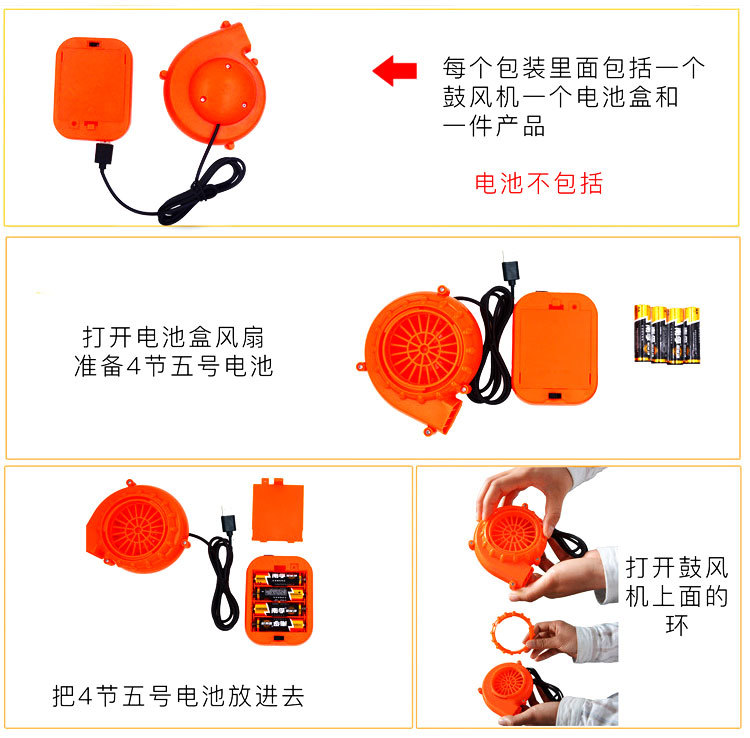 每个包装里面包括一个鼓风机一个电池盒和一件产品

电池不包括

打开电池盒风扇
准备4节五号电池

把4节五号电池放进去

打开鼓风机上面的环