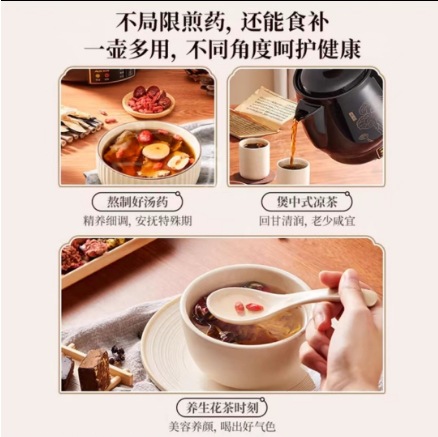 不局限煎药，还能食补
一壶多用，不同角度呵护健康

熬制好汤药
精养细调，安抚特殊期

煲中式凉茶
回甘清润，老少咸宜

养生花茶时刻
美容养颜，喝出好气色