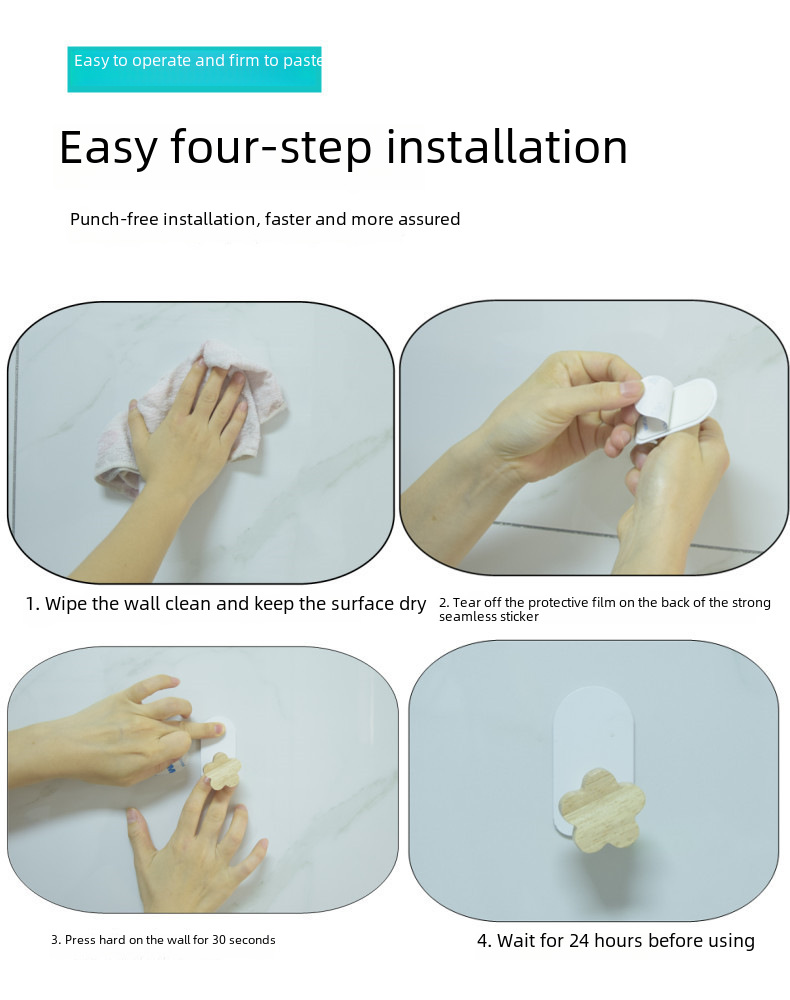 Easy to operate and firm to paste

Easy four-step installation

Punch-free installation, faster and more assured

1. Wipe the wall clean and keep the surface dry

2. Tear off the protective film on the back of the strong seamless sticker

3. Press hard on the wall for 30 seconds

4. Wait for 24 hours before using