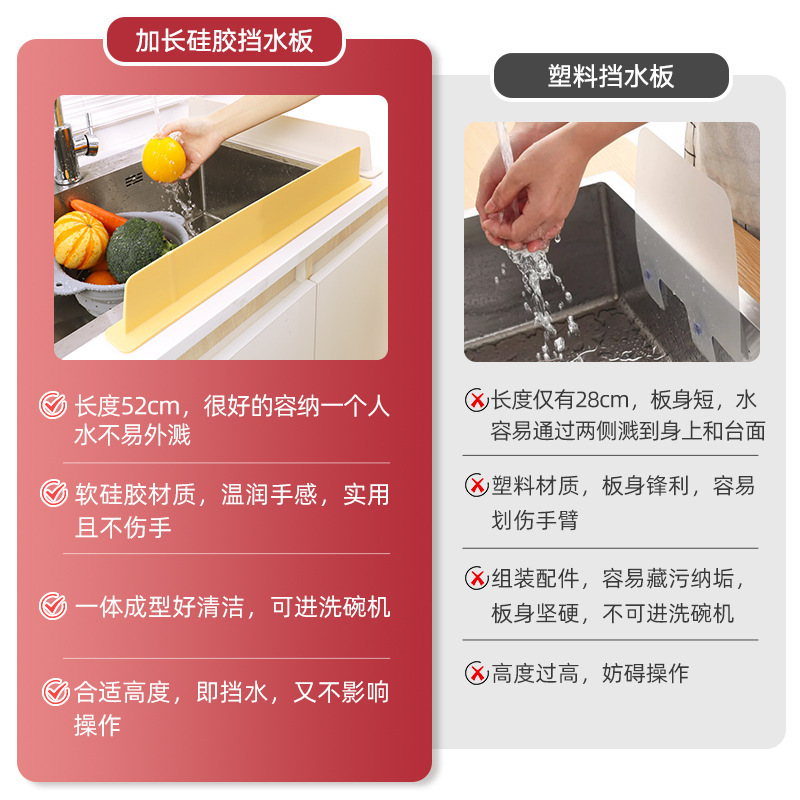 加长硅胶挡水板

长度52cm，很好的容纳一个人水不易外溅

软硅胶材质，温润手感，实用且不伤手

一体成型好清洁，可进洗碗机

合适高度，即挡水，又不影响操作

塑料挡水板

长度仅有28cm，板身短，水容易通过两侧溅到身上和台面

塑料材质，板身锋利，容易划伤手臂

组装配件，容易藏污纳垢，板身坚硬，不可进洗碗机

高度过高，妨碍操作