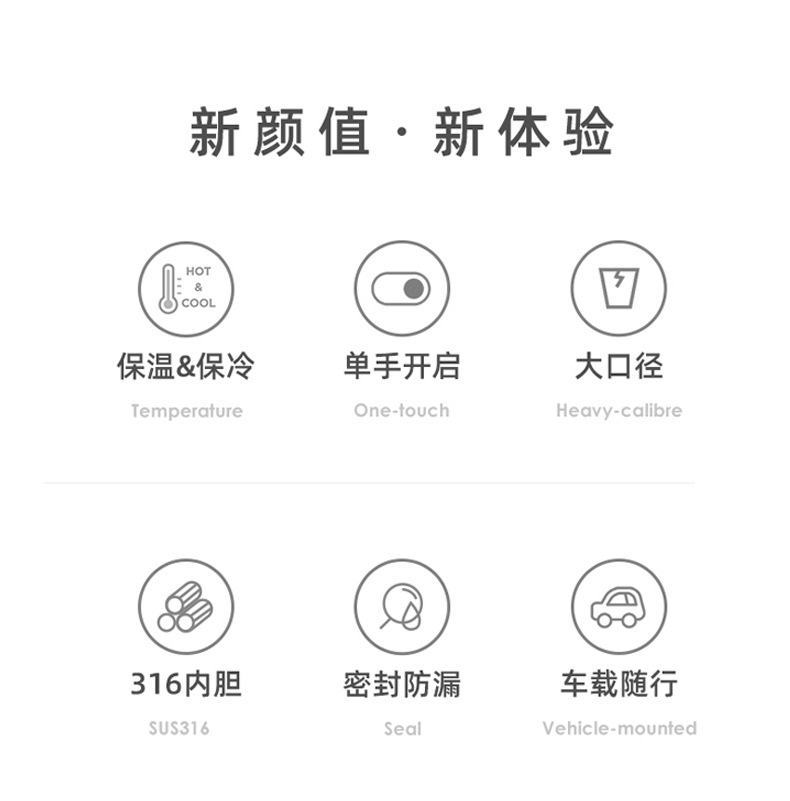 新颜值·新体验

HOT
&
COOL

保温&保冷

Temperature

单手开启

One-touch

大口径

Heavy-calibre

316内胆

SUS316

密封防漏

Seal

车载随行

Vehicle-mounted