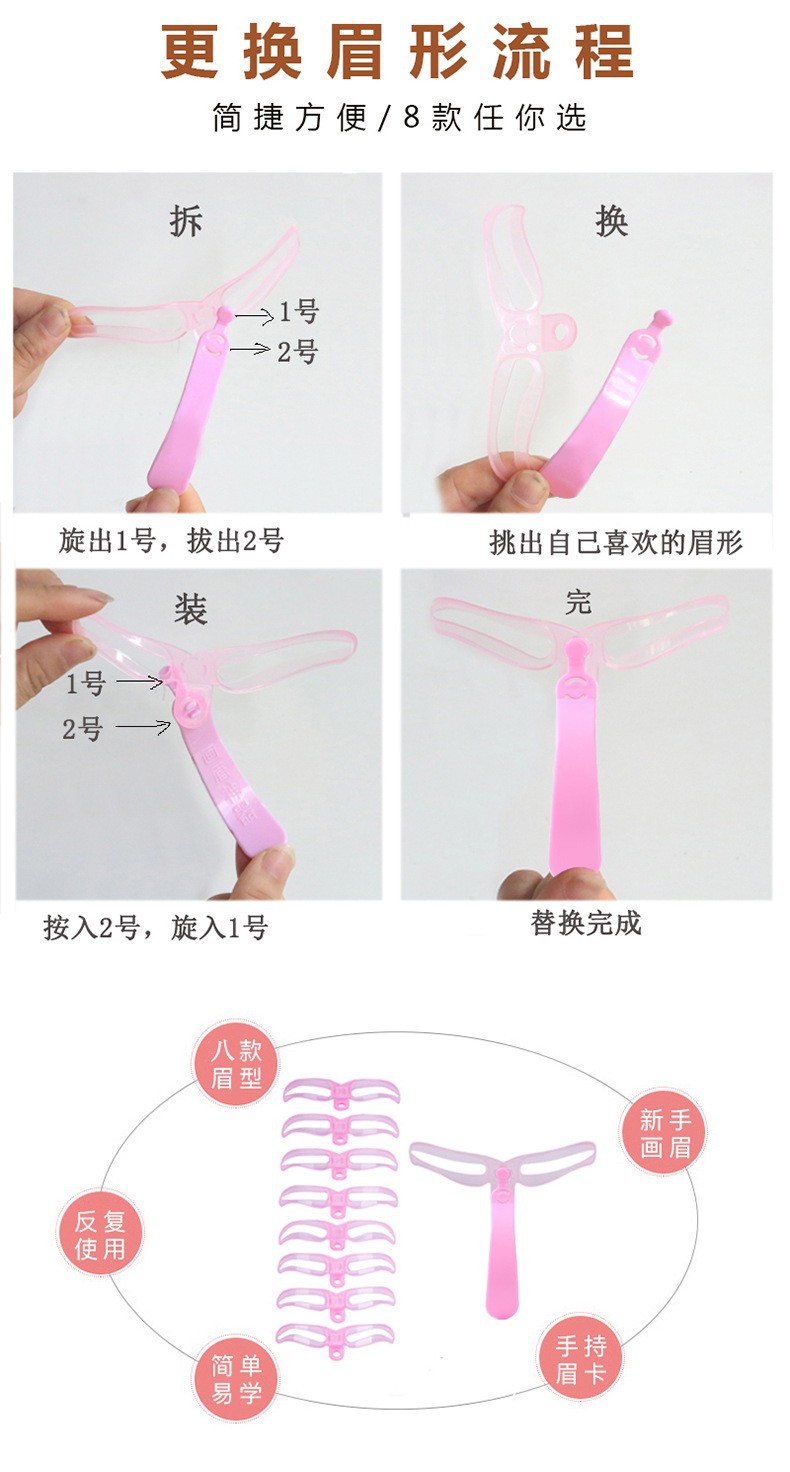 更换眉形流程

简捷方便/8款任你选

拆

1号

2号

旋出1号，拔出2号

换

挑出自己喜欢的眉形

装

1号

2号

按入2号，旋入1号

完

替换完成

八款眉型

新手画眉

反复使用

简单易学

手持眉卡