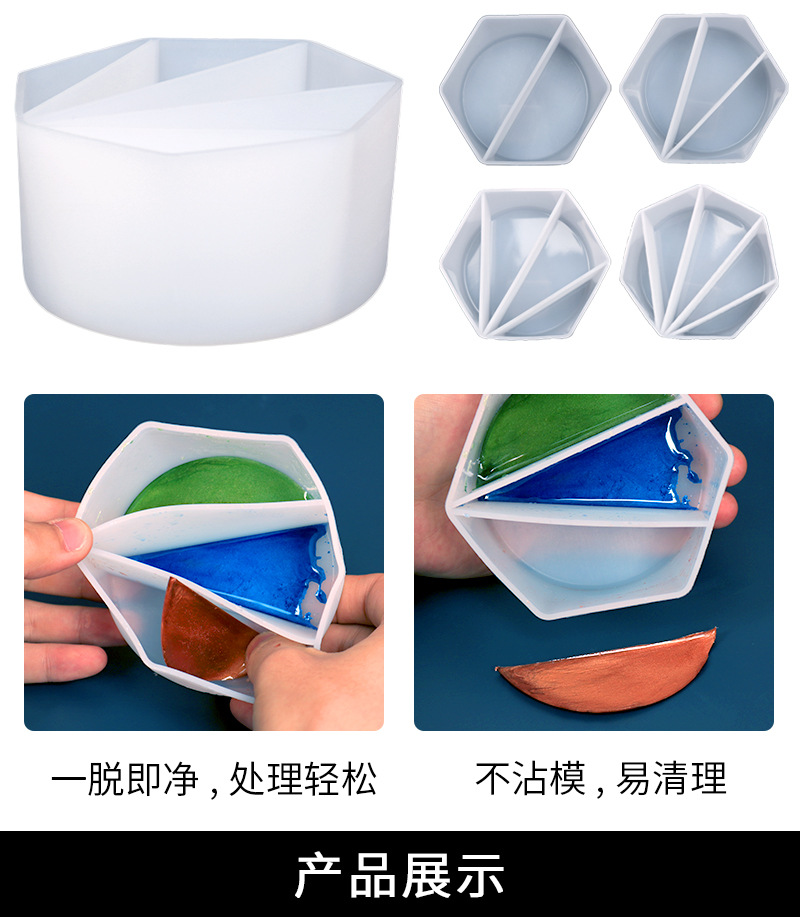 一脱即净，处理轻松

不沾模，易清理

产品展示