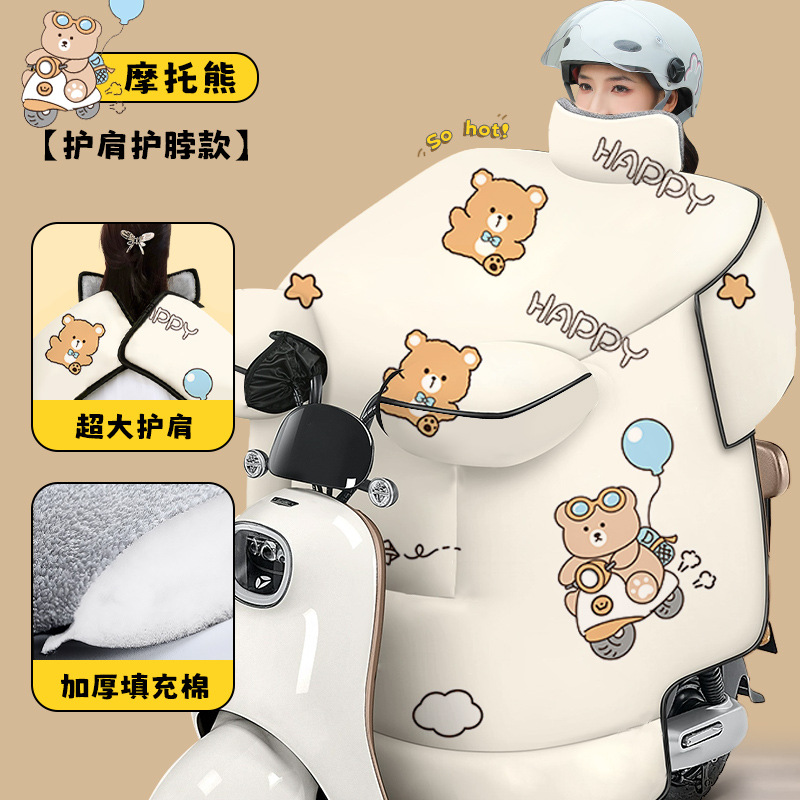 摩托熊

【护肩护脖款】

so hot!

HAPPY

HAPPY

HAPPY

超大护肩

加厚填充棉