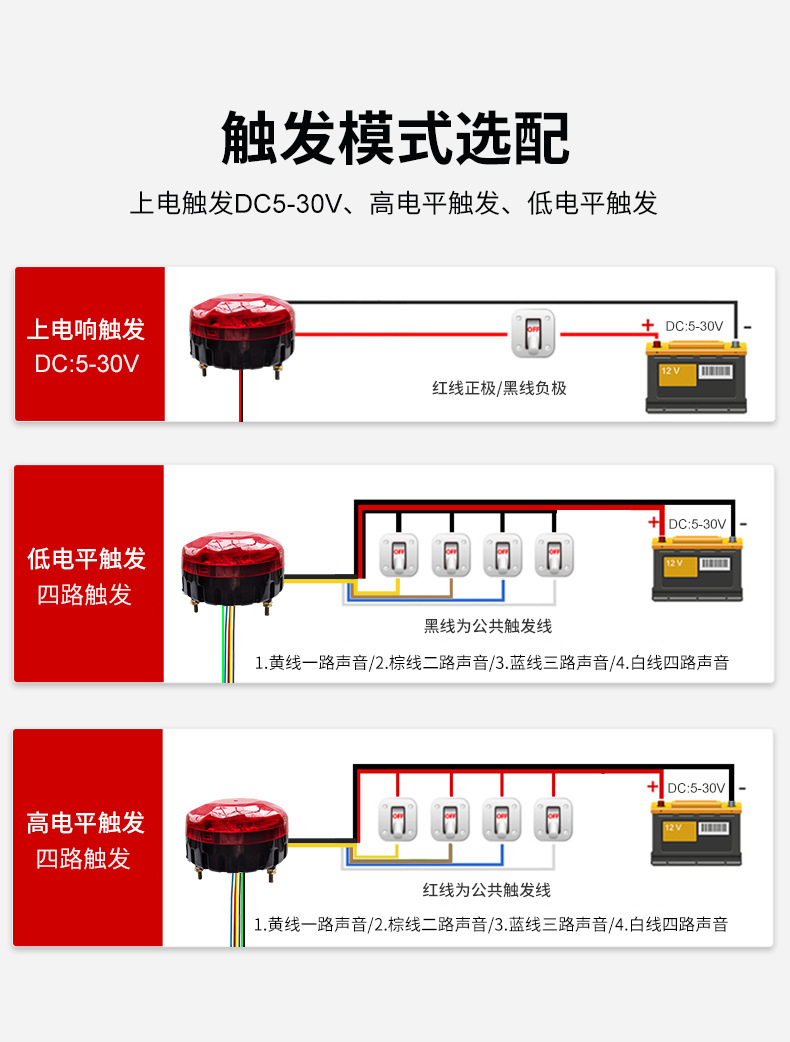 触发模式选配

上电触发DC5-30V、高电平触发、低电平触发

上电响触发
DC:5-30V

OFF

+ DC:5-30V -

12 V

红线正极/黑线负极

低电平触发
四路触发

OFF OFF OFF OFF

+ DC:5-30V -

12 V

黑线为公共触发线

1.黄线一路声音/2.棕线二路声音/3.蓝线三路声音/4.白线四路声音

高电平触发
四路触发

OFF OFF OFF OFF

+ DC:5-30V -

12 V

红线为公共触发线

1.黄线一路声音/2.棕线二路声音/3.蓝线三路声音/4.白线四路声音