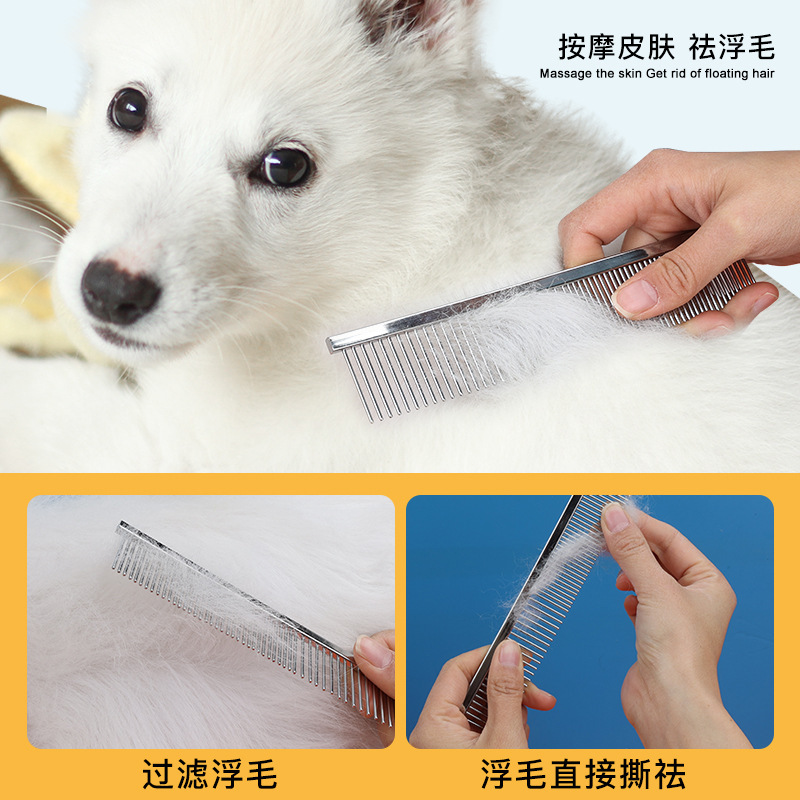 按摩皮肤 祛浮毛
Massage the skin Get rid of floating hair

过滤浮毛

浮毛直接撕祛