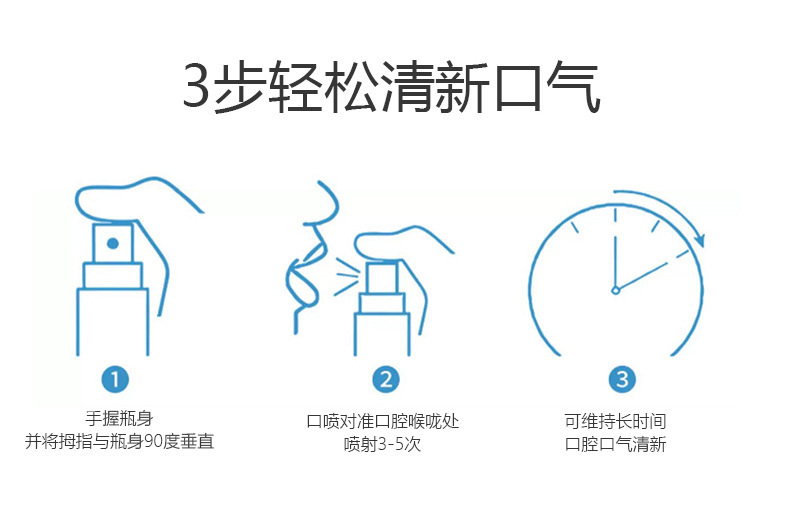 3步轻松清新口气

1
手握瓶身
并将拇指与瓶身90度垂直

2
口喷对准口腔喉咙处
喷射3-5次

3
可维持长时间
口腔口气清新