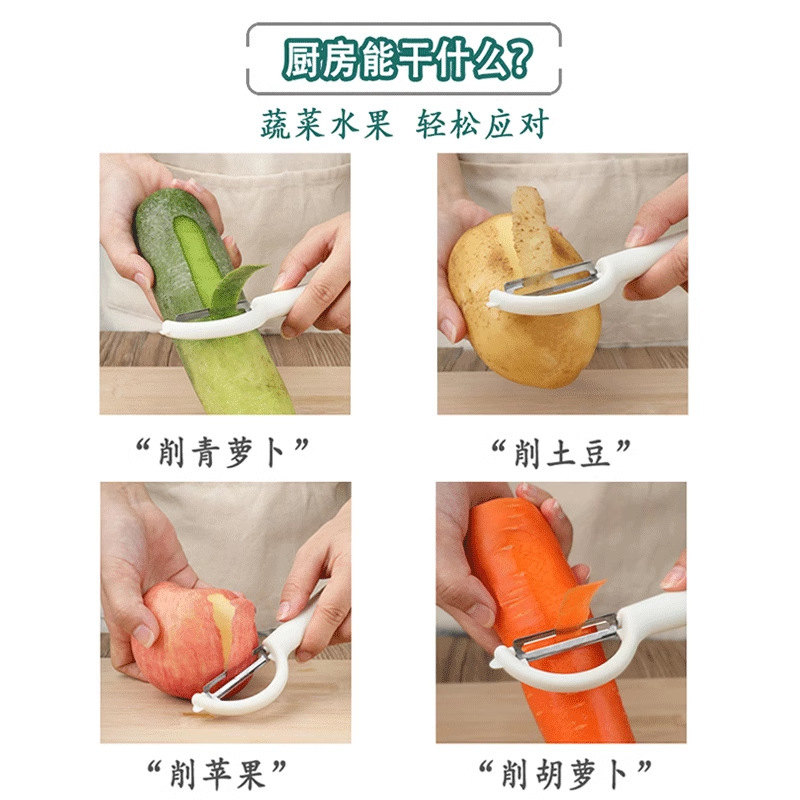 厨房能干什么?

蔬菜水果 轻松应对

“削青萝卜”

“削土豆”

“削苹果”

“削胡萝卜”