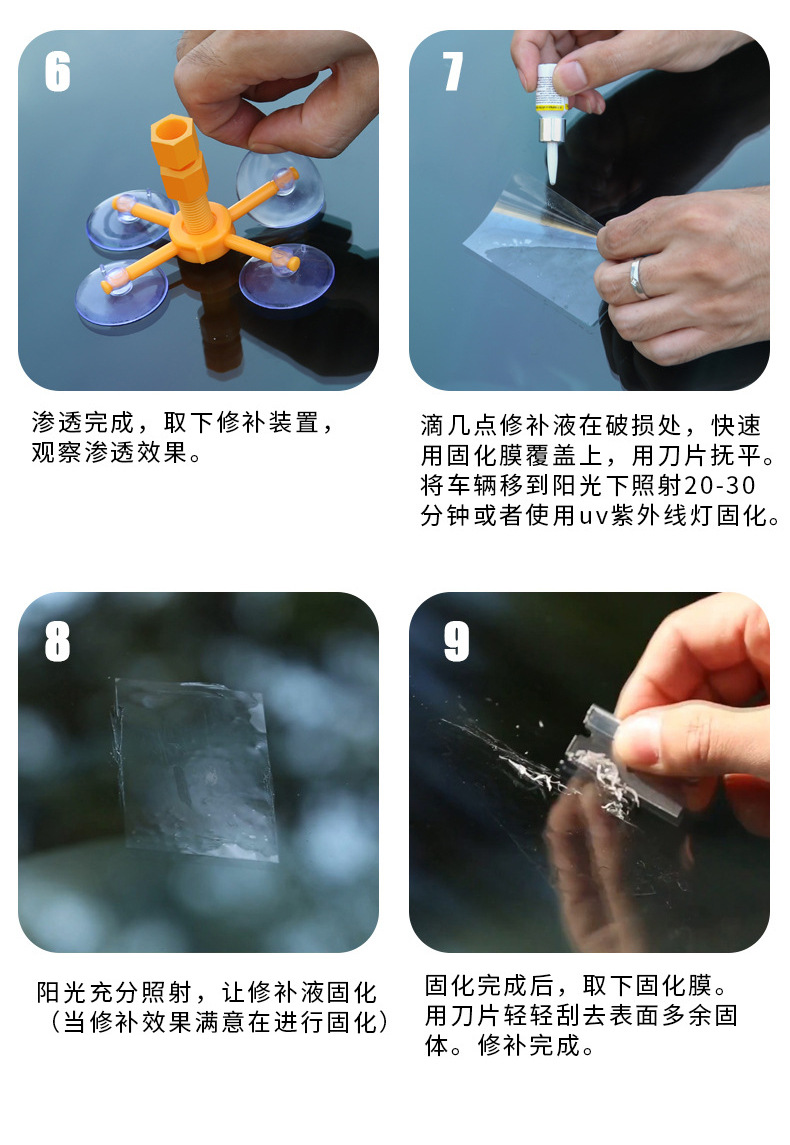 6

渗透完成，取下修补装置，观察渗透效果。

7

滴几点修补液在破损处，快速用固化膜覆盖上，用刀片抚平。将车辆移到阳光下照射20-30分钟或者使用uv紫外线灯固化。

8

阳光充分照射，让修补液固化（当修补效果满意在进行固化）

9

固化完成后，取下固化膜。用刀片轻轻刮去表面多余固体。修补完成。