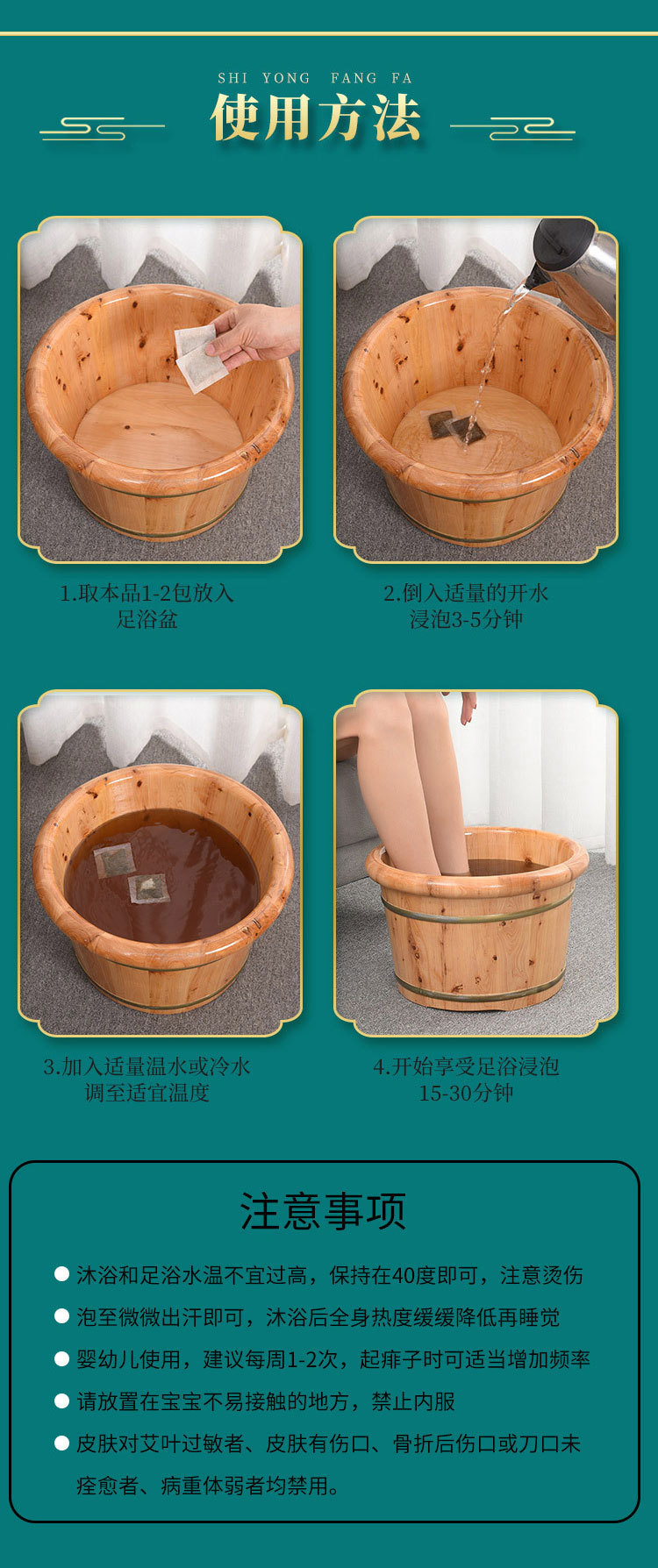 SHI YONG FANG FA

使用方法

1.取本品1-2包放入足浴盆

2.倒入适量的开水浸泡3-5分钟

3.加入适量温水或冷水调至适宜温度

4.开始享受足浴浸泡15-30分钟

注意事项

● 沐浴和足浴水温不宜过高，保持在40度即可，注意烫伤

● 泡至微微出汗即可，沐浴后全身热度缓缓降低再睡觉

● 婴幼儿使用，建议每周1-2次，起痱子时可适当增加频率

● 请放置在宝宝不易接触的地方，禁止内服

● 皮肤对艾叶过敏者、皮肤有伤口、骨折后伤口或刀口未痊愈者、病重体弱者均禁用。