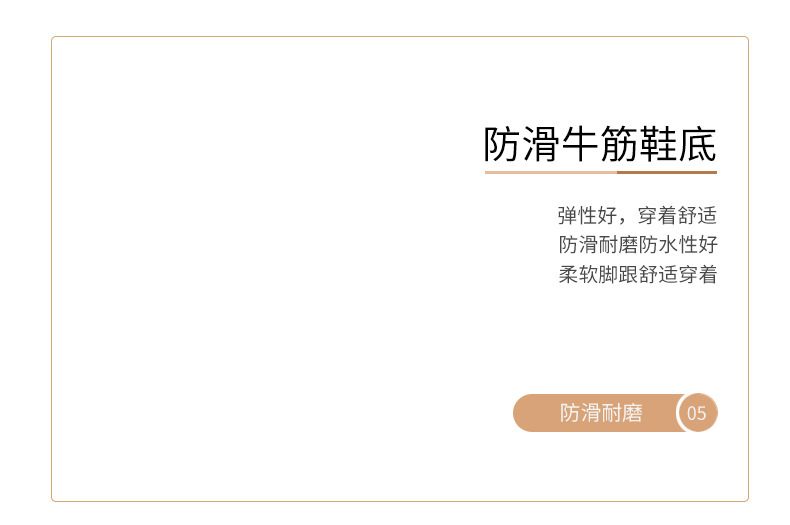 防滑牛筋鞋底

弹性好，穿着舒适
防滑耐磨防水性好
柔软脚跟舒适穿着

防滑耐磨 05