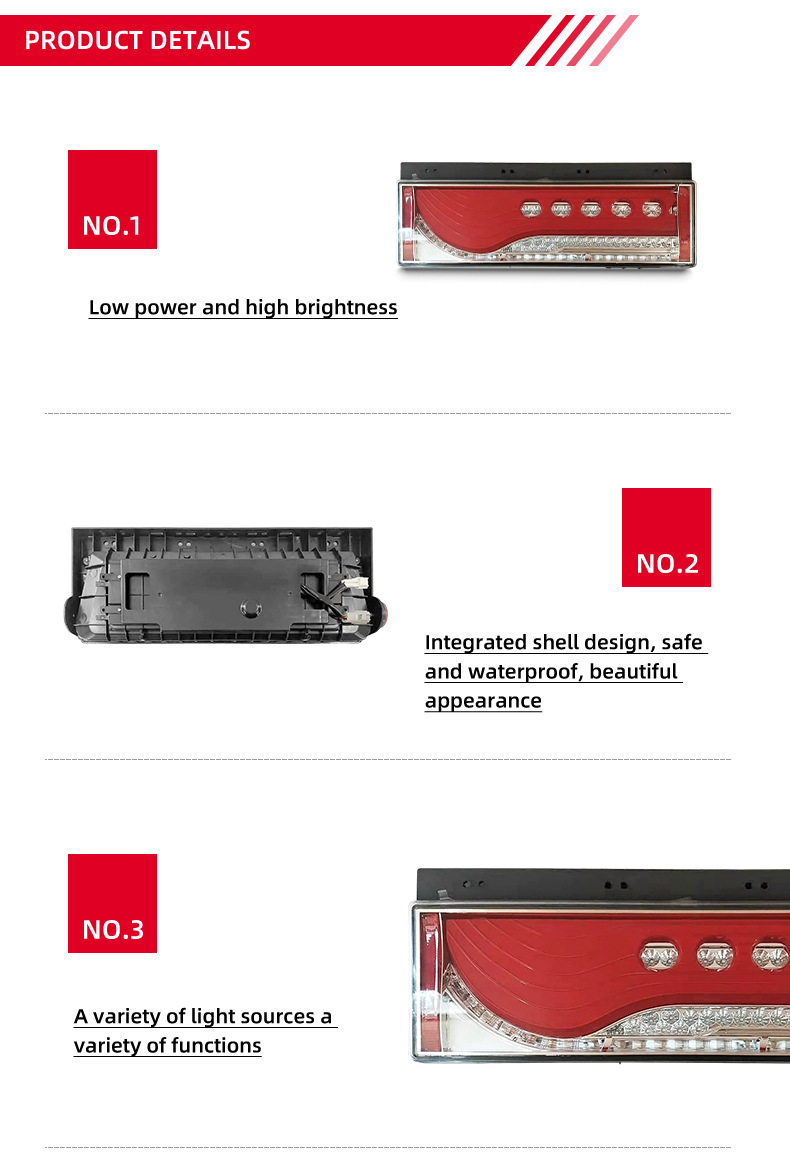 PRODUCT DETAILS

NO.1

Low power and high brightness

NO.2

Integrated shell design, safe and waterproof, beautiful appearance

NO.3

A variety of light sources a variety of functions