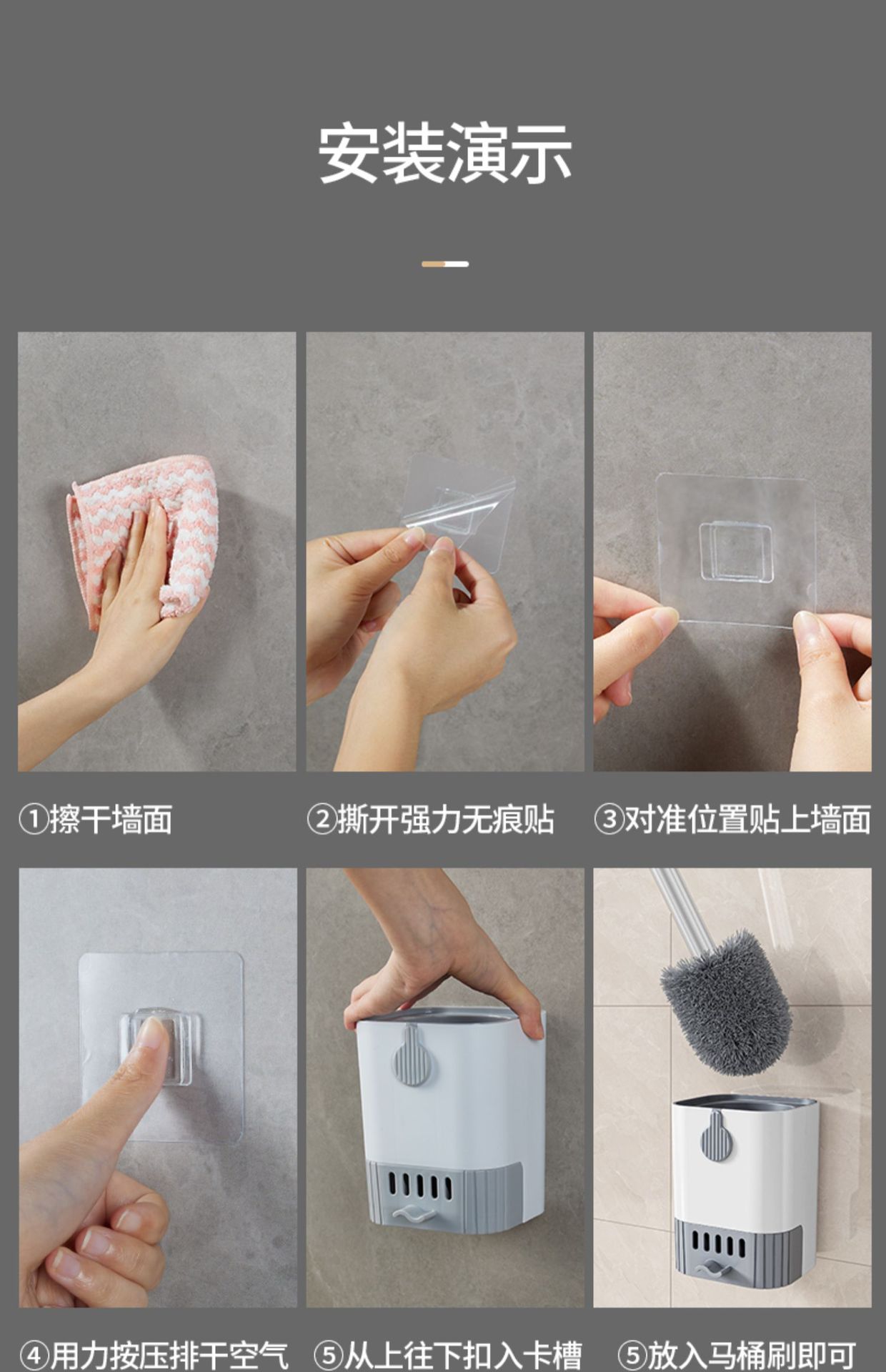 安装演示

①擦干墙面

②撕开强力无痕贴

③对准位置贴上墙面

④用力按压排干空气

⑤从上往下扣入卡槽

⑤放入马桶刷即可