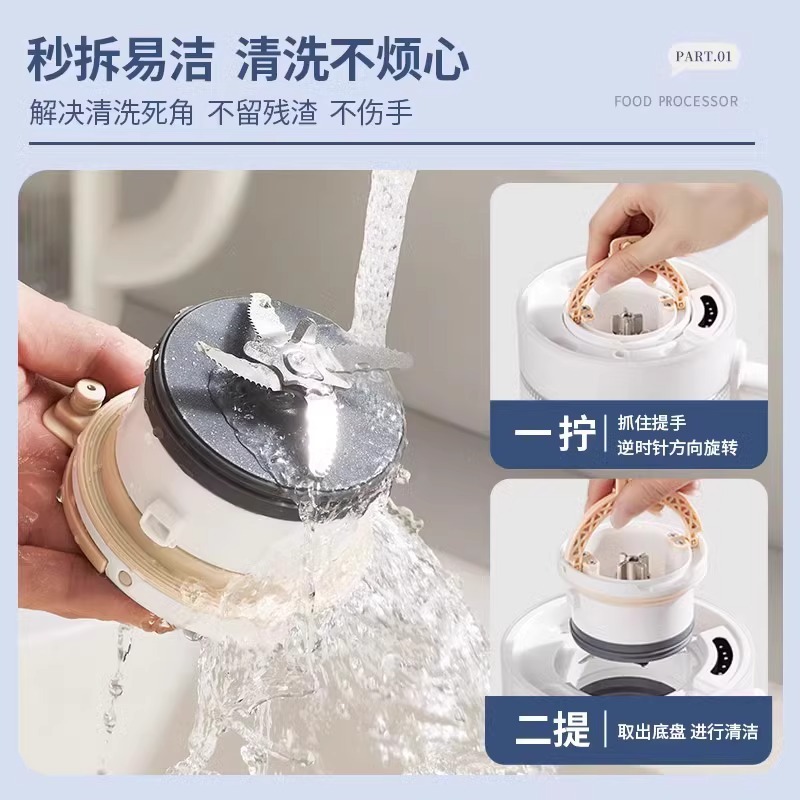 秒拆易洁 清洗不烦心

PART.01

解决清洗死角 不留残渣 不伤手

FOOD PROCESSOR

一拧 抓住提手 逆时针方向旋转

二提 取出底盘 进行清洁