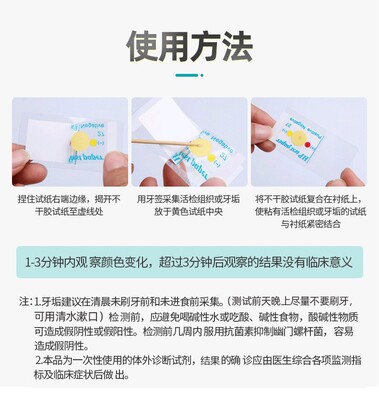 使用方法

捏住试纸右端边缘，揭开不干胶试纸至虚线处

用牙签采集活检组织或牙垢放于黄色试纸中央

将不干胶试纸复合在衬纸上，使粘有活检组织或牙垢的试纸与衬纸紧密结合

1-3分钟内观 察颜色变化，超过3分钟后观察的结果没有临床意义

注：1.牙垢建议在清晨未刷牙前和未进食前采集。（测试前天晚上尽量不要刷牙，可用清水漱口）检测前，应避免喝碱性水或吃酸、碱性食物，酸碱性物质可造成假阴性或假阳性。检测前几周内服用抗菌素抑制幽门螺杆菌，容易造成假阴性。

2.本品为一次性使用的体外诊断试剂，结果的确 诊应由医生综合各项监测指标及临床症状后做 出。