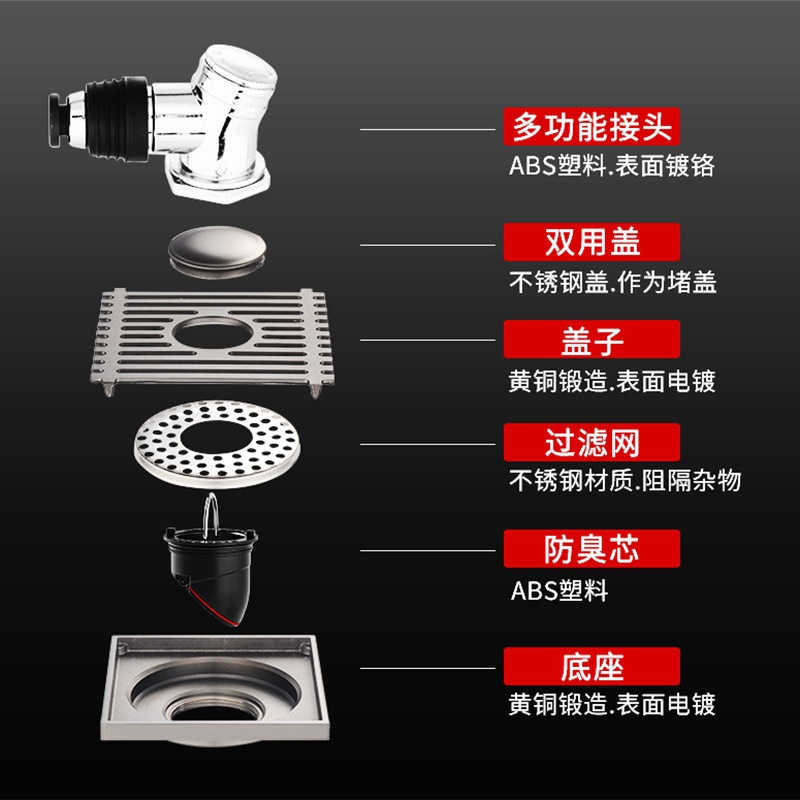 多功能接头
ABS塑料.表面镀铬

双用盖
不锈钢盖.作为堵盖

盖子
黄铜锻造.表面电镀

过滤网
不锈钢材质.阻隔杂物

防臭芯
ABS塑料

底座
黄铜锻造.表面电镀