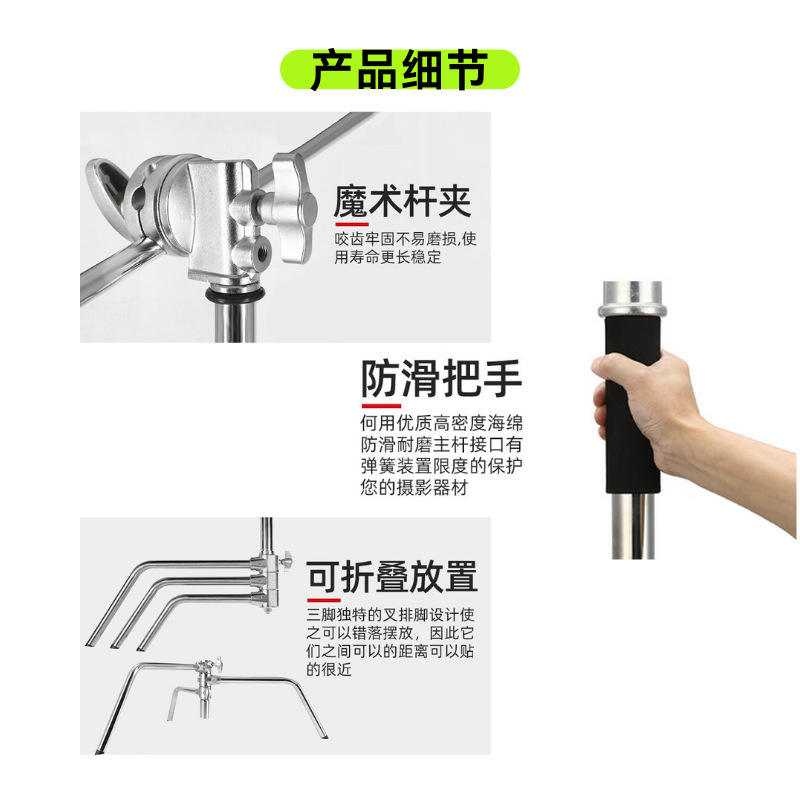 产品细节

魔术杆夹

咬齿牢固不易磨损,使用寿命更长稳定

防滑把手

何用优质高密度海绵防滑耐磨主杆接口有弹簧装置限度的保护您的摄影器材

可折叠放置

三脚独特的叉排脚设计使之可以错落摆放，因此它们之间可以的距离可以贴的很近