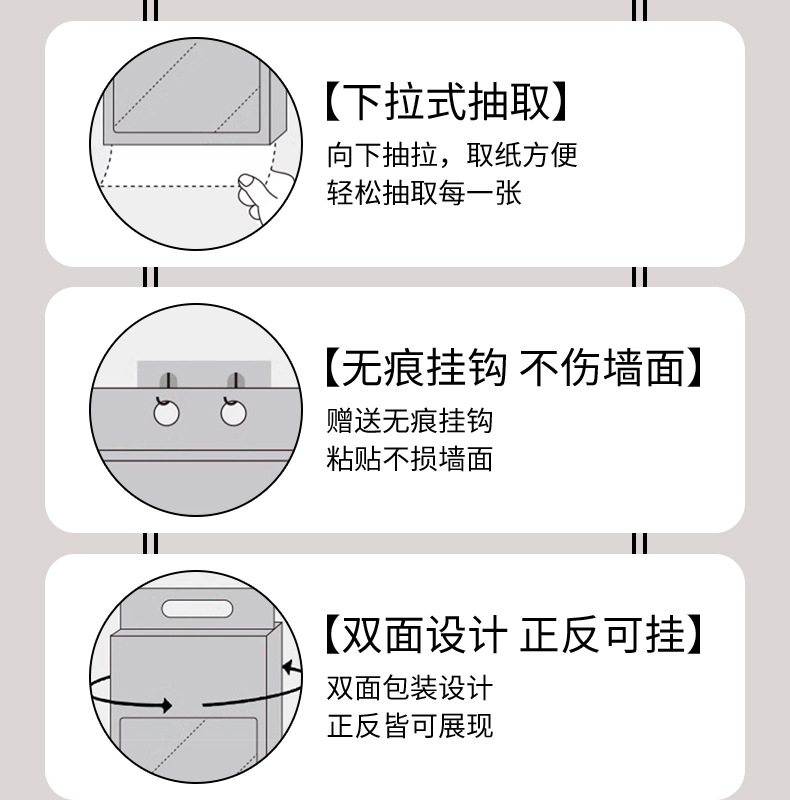 【下拉式抽取】
向下抽拉，取纸方便
轻松抽取每一张

【无痕挂钩 不伤墙面】
赠送无痕挂钩
粘贴不损墙面

【双面设计 正反可挂】
双面包装设计
正反皆可展现