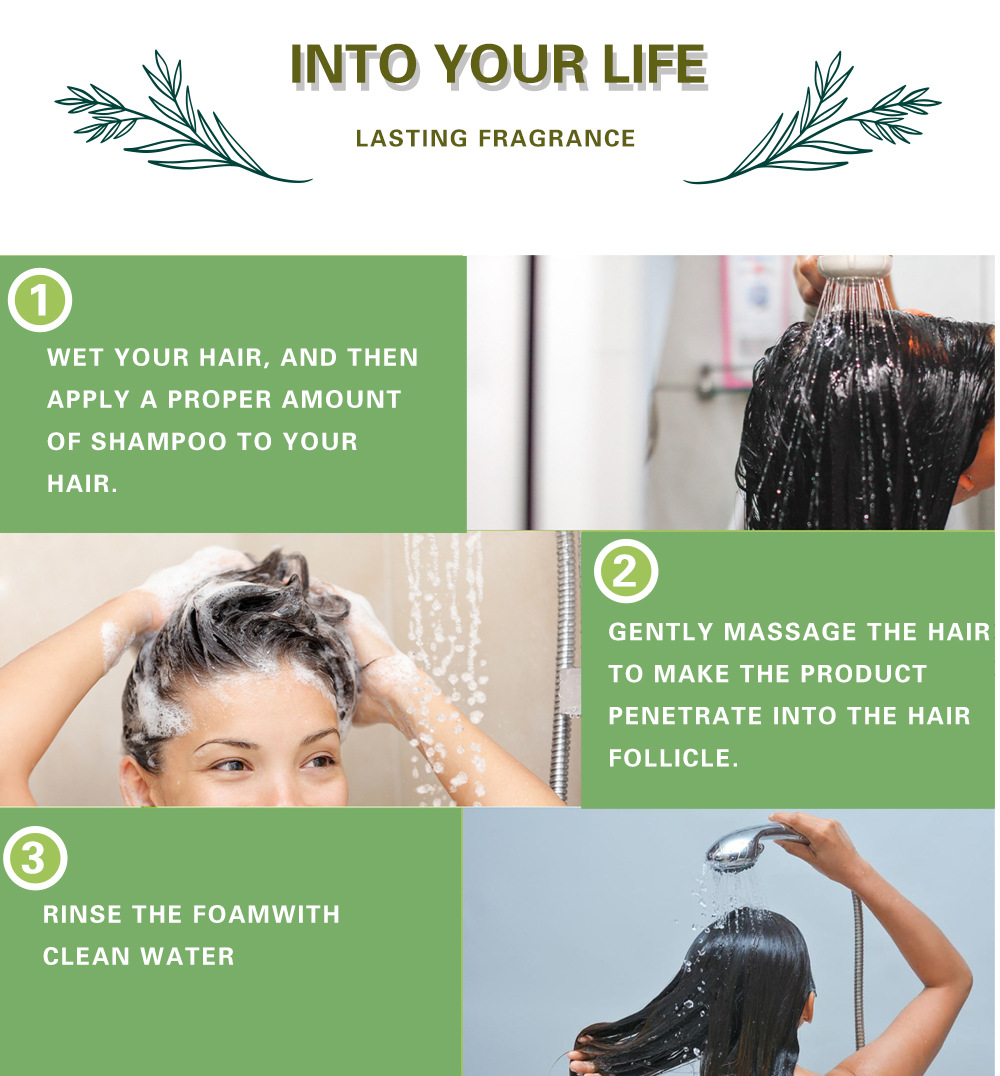 INTO YOUR LIFE

LASTING FRAGRANCE

1

WET YOUR HAIR, AND THEN APPLY A PROPER AMOUNT OF SHAMPOO TO YOUR HAIR.

2

GENTLY MASSAGE THE HAIR TO MAKE THE PRODUCT PENETRATE INTO THE HAIR FOLLICLE.

3

RINSE THE FOAMWITH CLEAN WATER