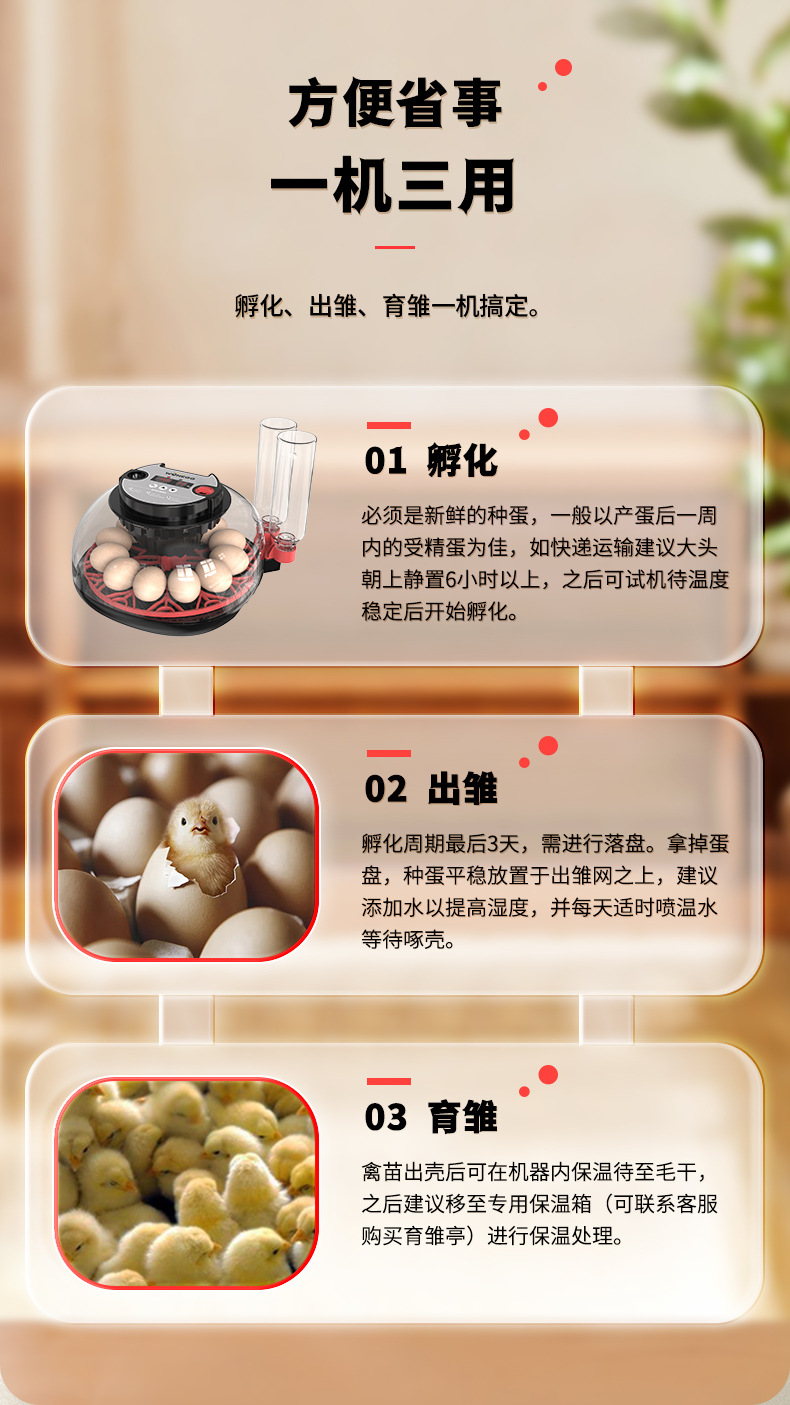 方便省事
一机三用

孵化、出雏、育雏一机搞定。

01 孵化

必须是新鲜的种蛋，一般以产蛋后一周内的受精蛋为佳，如快递运输建议大头朝上静置6小时以上，之后可试机待温度稳定后开始孵化。

02 出雏

孵化周期最后3天，需进行落盘。拿掉蛋盘，种蛋平稳放置于出雏网之上，建议添加水以提高湿度，并每天适时喷温水等待啄壳。

03 育雏

禽苗出壳后可在机器内保温待至毛干，之后建议移至专用保温箱（可联系客服购买育雏亭）进行保温处理。