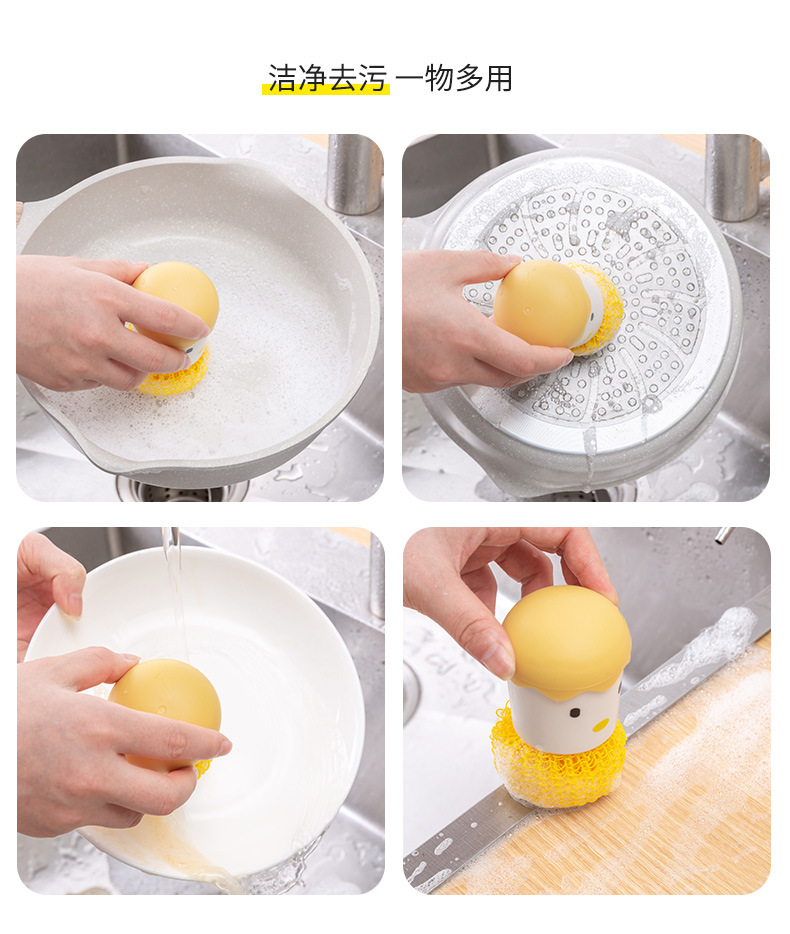 洁净去污 一物多用