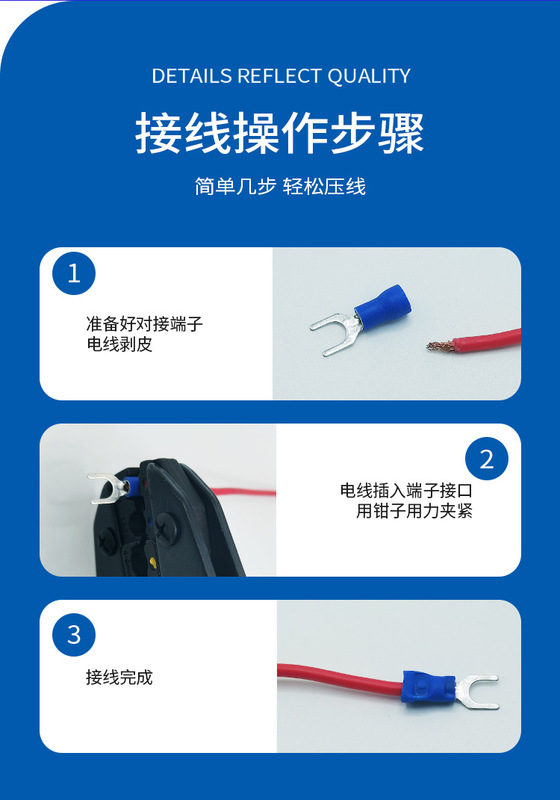 DETAILS REFLECT QUALITY

接线操作步骤

简单几步 轻松压线

1

准备好对接端子
电线剥皮

2

电线插入端子接口
用钳子用力夹紧

3

接线完成