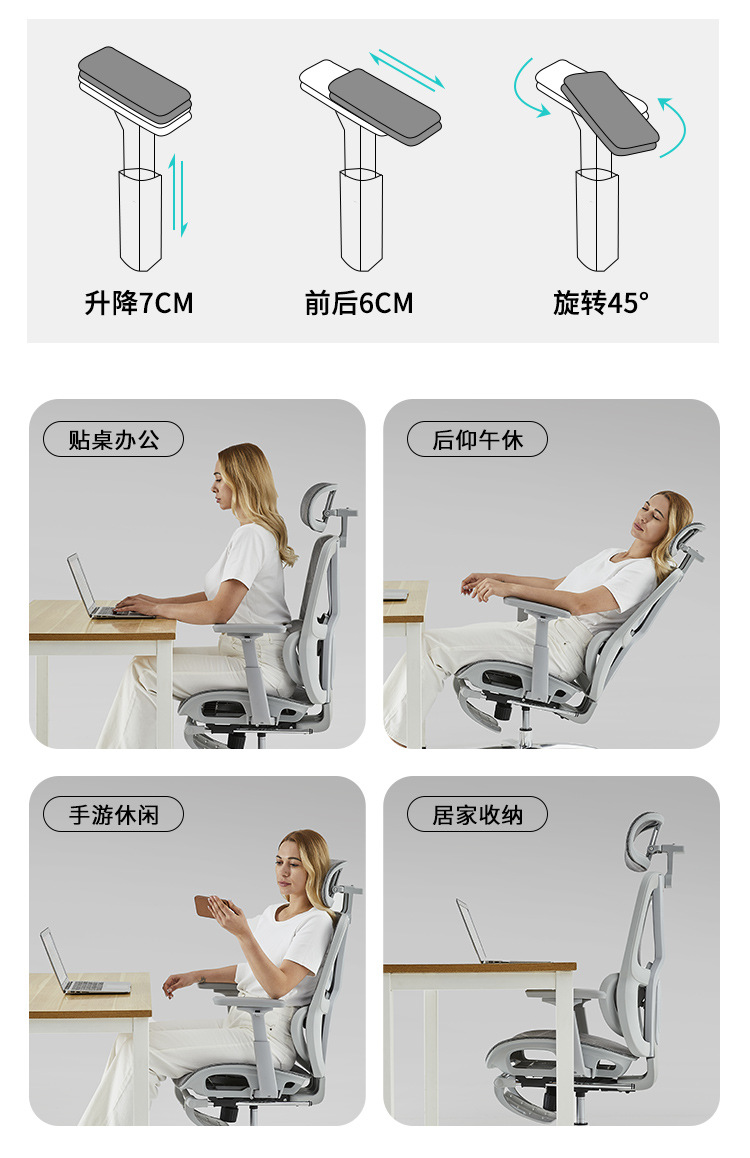 升降7CM

前后6CM

旋转45°

贴桌办公

后仰午休

手游休闲

居家收纳