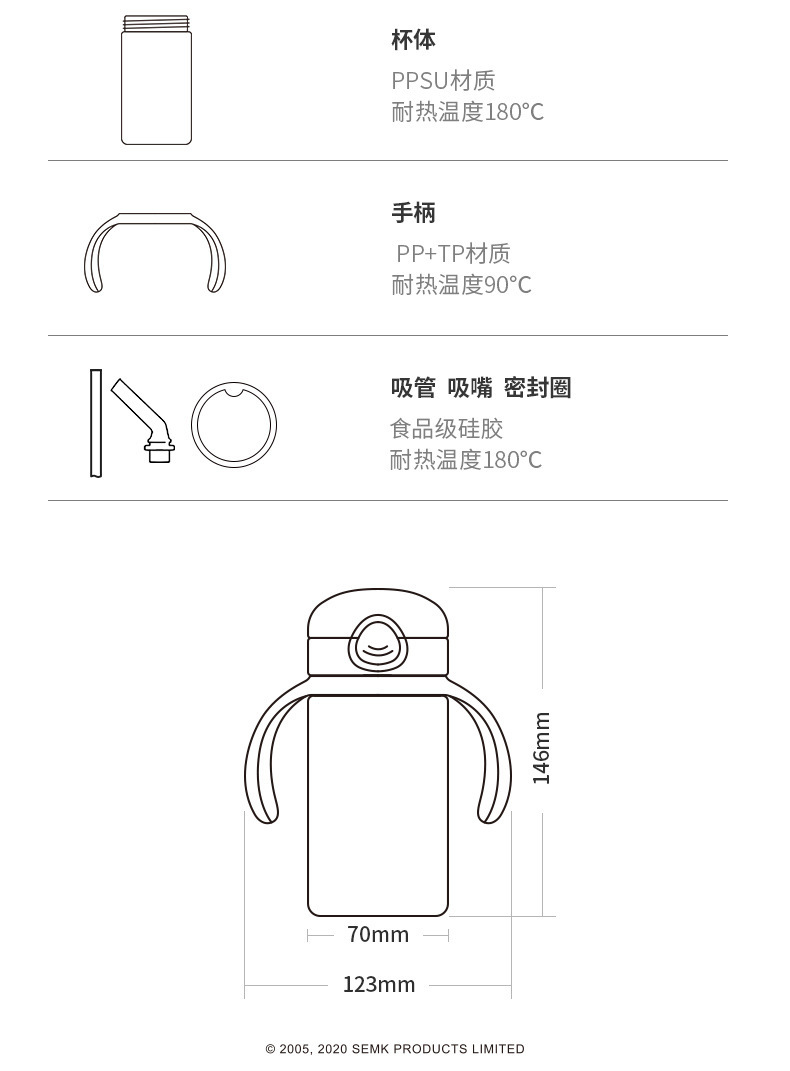 杯体

PPSU材质
耐热温度180°C

手柄

PP+TP材质
耐热温度90°C

吸管 吸嘴 密封圈

食品级硅胶
耐热温度180°C

146mm

70mm

123mm

© 2005, 2020 SEMK PRODUCTS LIMITED