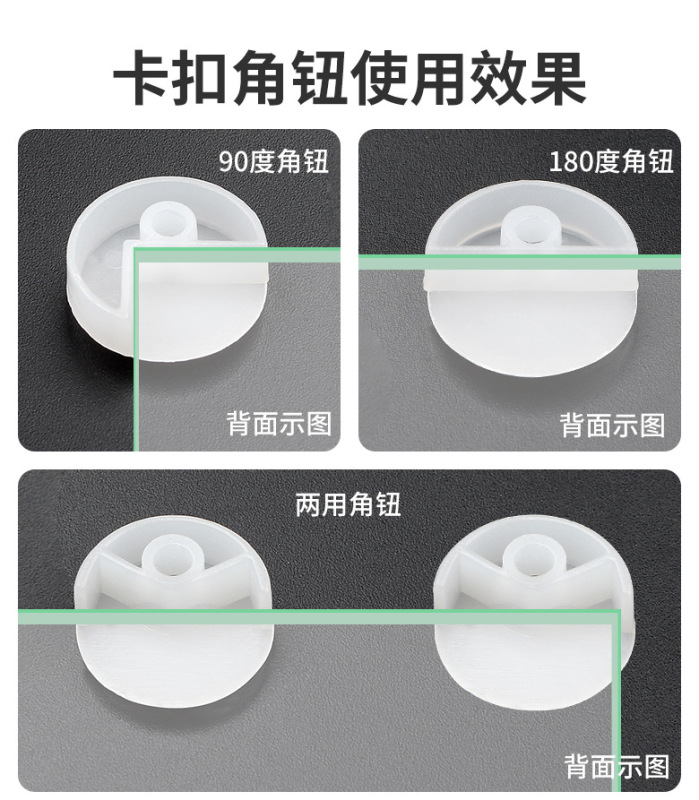 卡扣角钮使用效果

90度角钮

背面示图

180度角钮

背面示图

两用角钮

背面示图