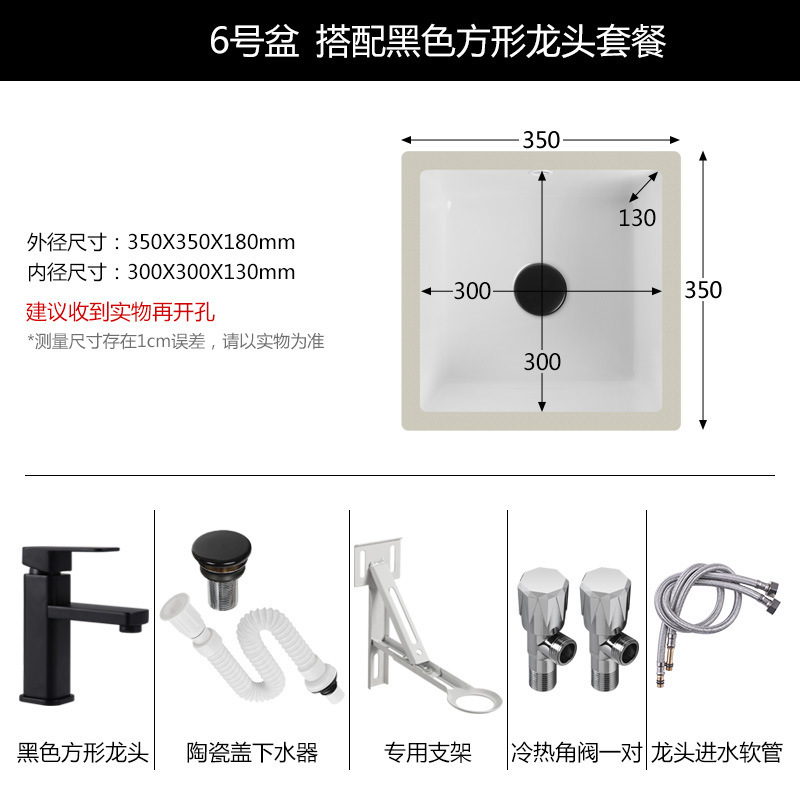 6号盆 搭配黑色方形龙头套餐

外径尺寸：350X350X180mm
内径尺寸：300X300X130mm

建议收到实物再开孔

*测量尺寸存在1cm误差，请以实物为准

350
130
300
350
300

黑色方形龙头

陶瓷盖下水器

专用支架

冷热角阀一对

龙头进水软管