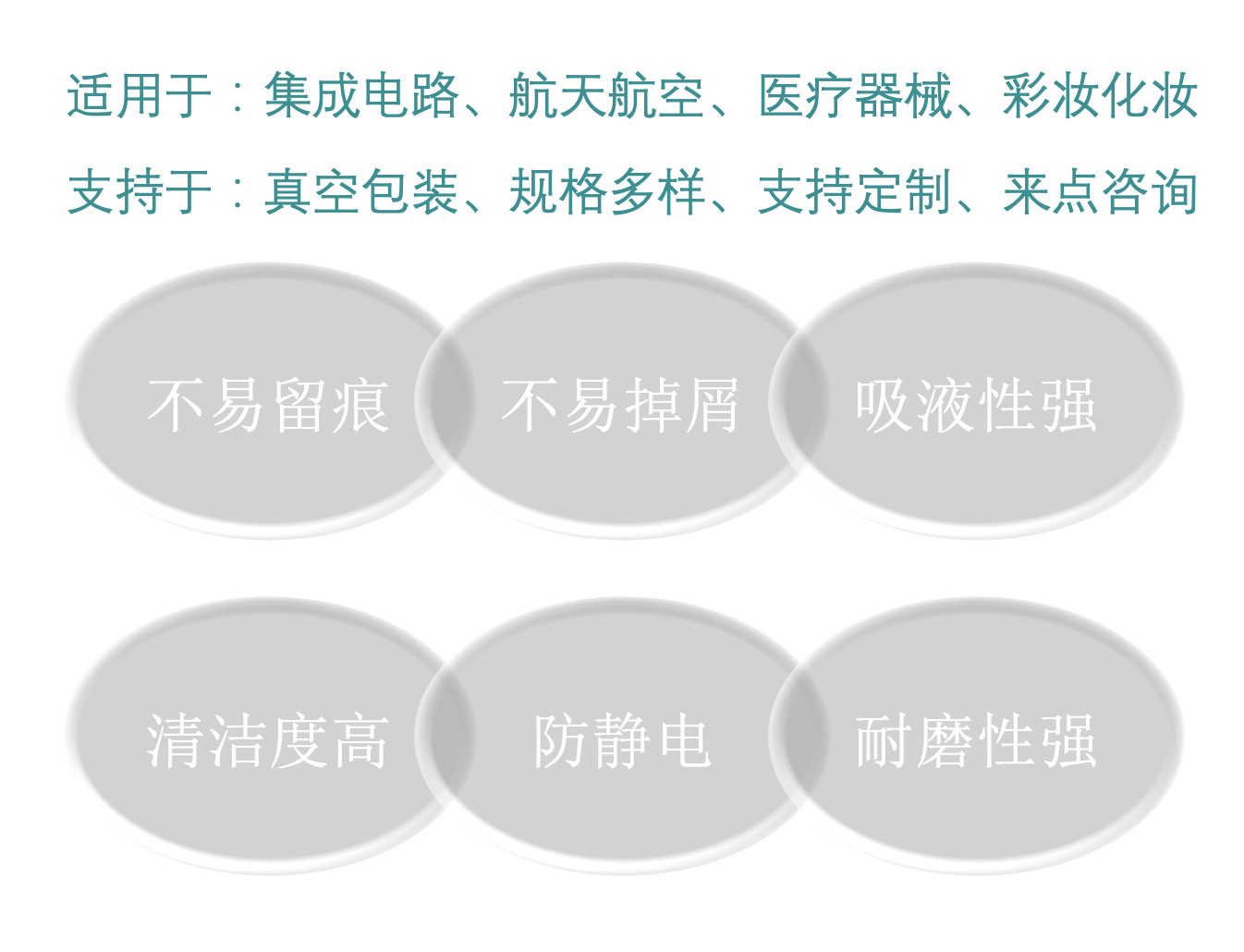 适用于：集成电路、航天航空、医疗器械、彩妆化妆

支持于：真空包装、规格多样、支持定制、来点咨询

不易留痕

不易掉屑

吸液性强

清洁度高

防静电

耐磨性强