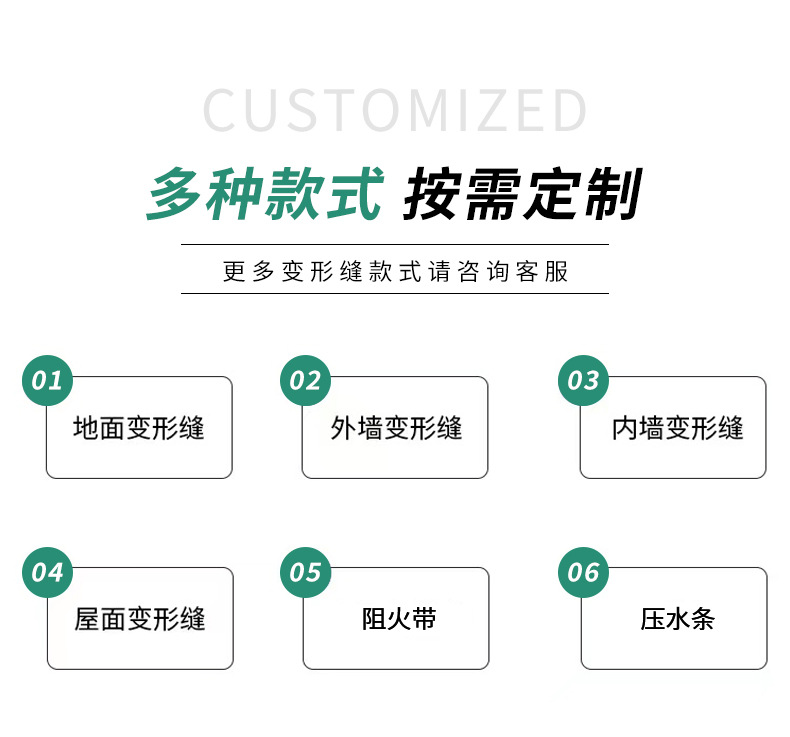 CUSTOMIZED

多种款式 按需定制

更多变形缝款式请咨询客服

01
地面变形缝

02
外墙变形缝

03
内墙变形缝

04
屋面变形缝

05
阻火带

06
压水条