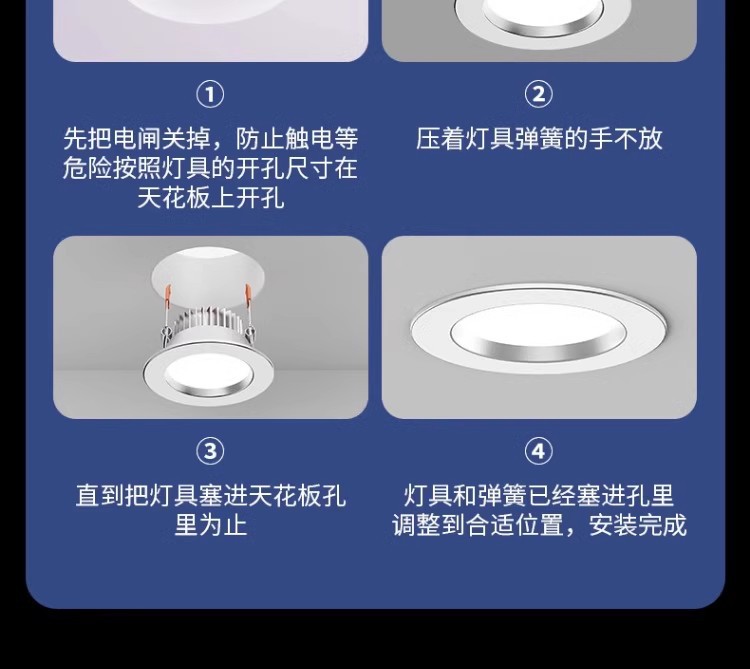 ①

先把电闸关掉，防止触电等危险按照灯具的开孔尺寸在天花板上开孔

②

压着灯具弹簧的手不放

③

直到把灯具塞进天花板孔里为止

④

灯具和弹簧已经塞进孔里调整到合适位置，安装完成