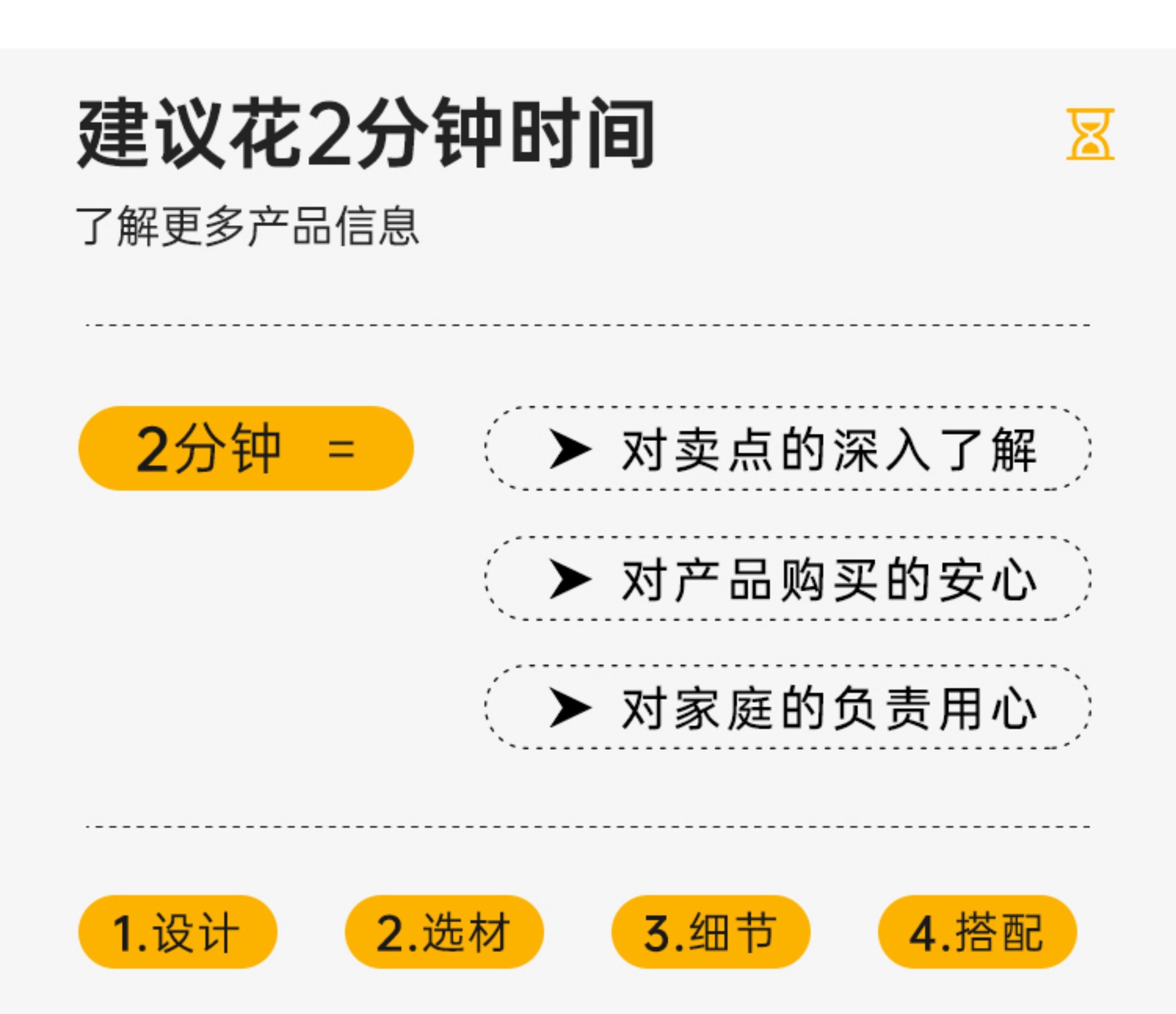 建议花2分钟时间

了解更多产品信息

2分钟 =

➤ 对卖点的深入了解

➤ 对产品购买的安心

➤ 对家庭的负责用心

1.设计 2.选材 3.细节 4.搭配