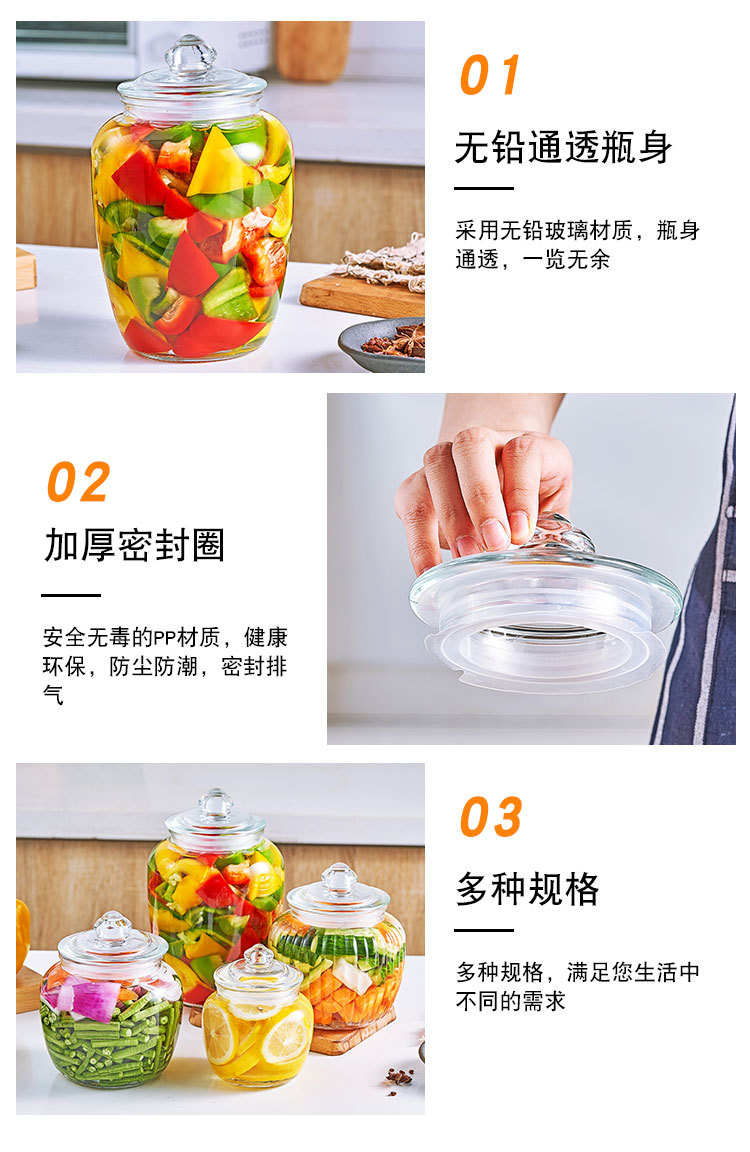 01

无铅通透瓶身

采用无铅玻璃材质，瓶身通透，一览无余

02

加厚密封圈

安全无毒的PP材质，健康环保，防尘防潮，密封排气

03

多种规格

多种规格，满足您生活中不同的需求