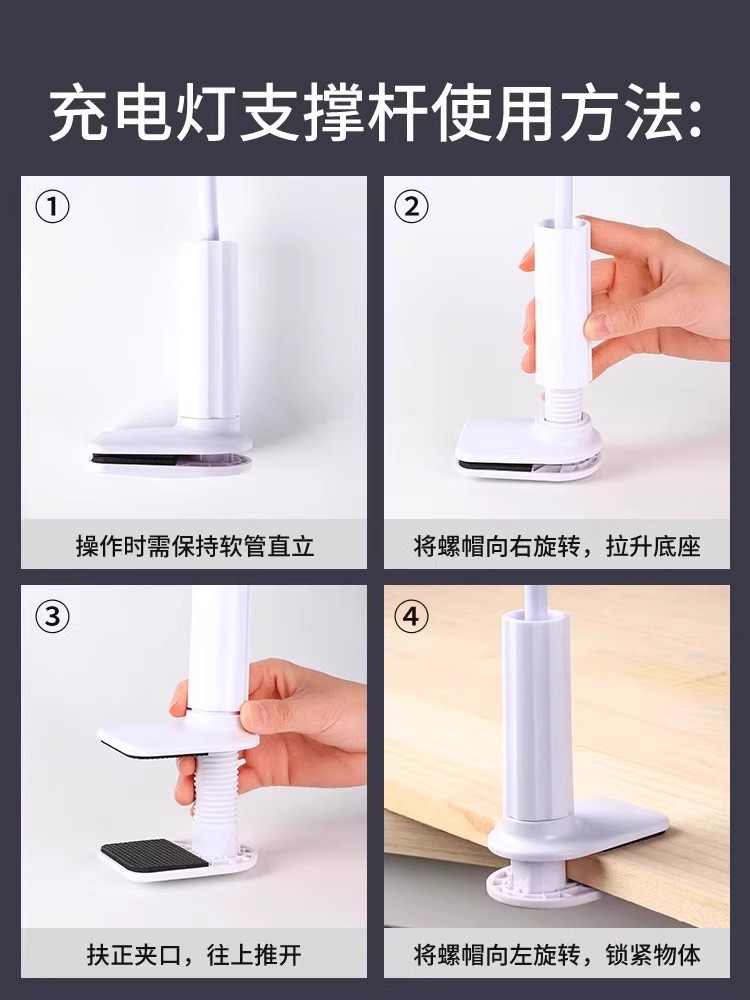 充电灯支撑杆使用方法:

①
操作时需保持软管直立

②
将螺帽向右旋转，拉升底座

③
扶正夹口，往上推开

④
将螺帽向左旋转，锁紧物体